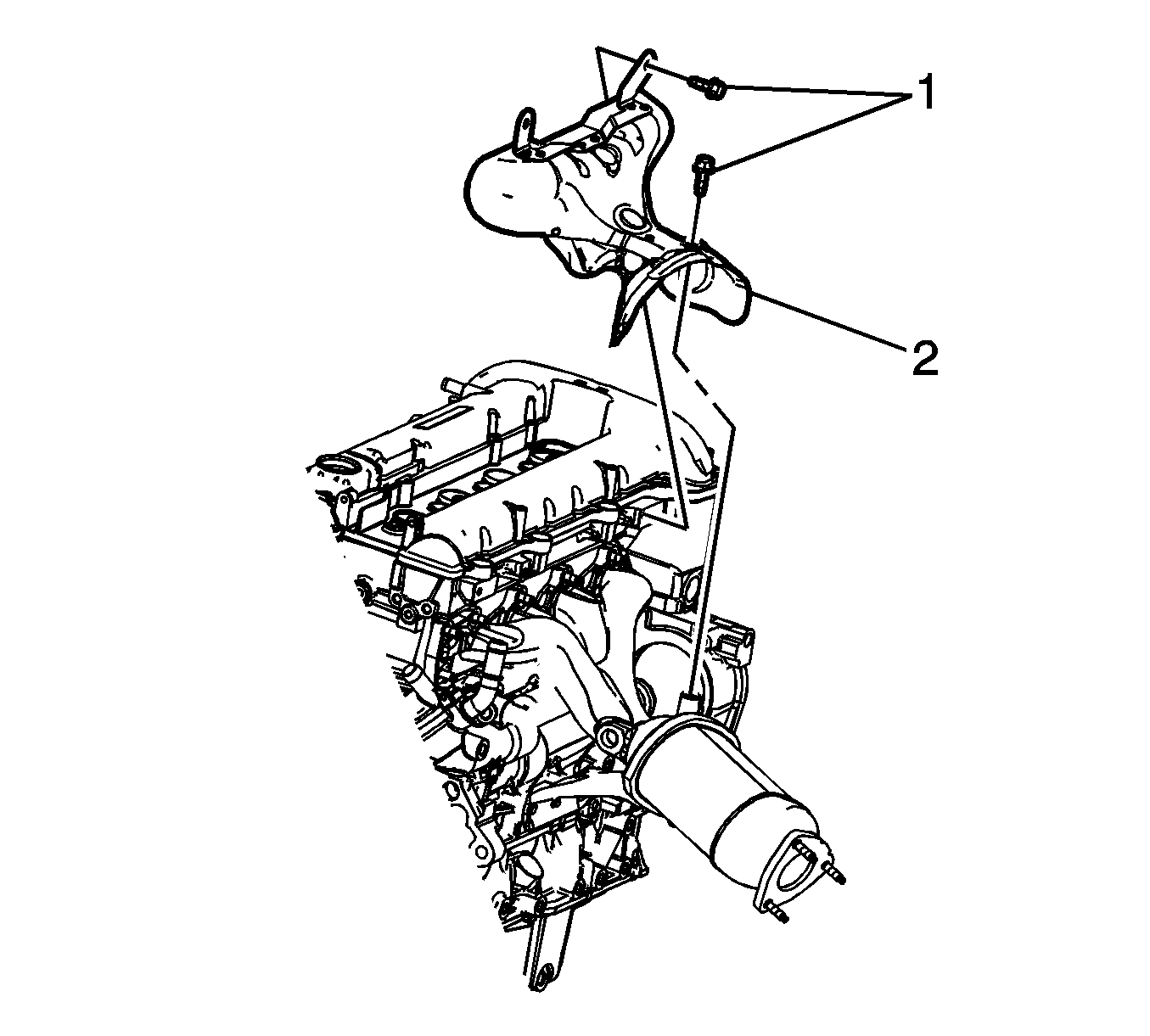 1
2