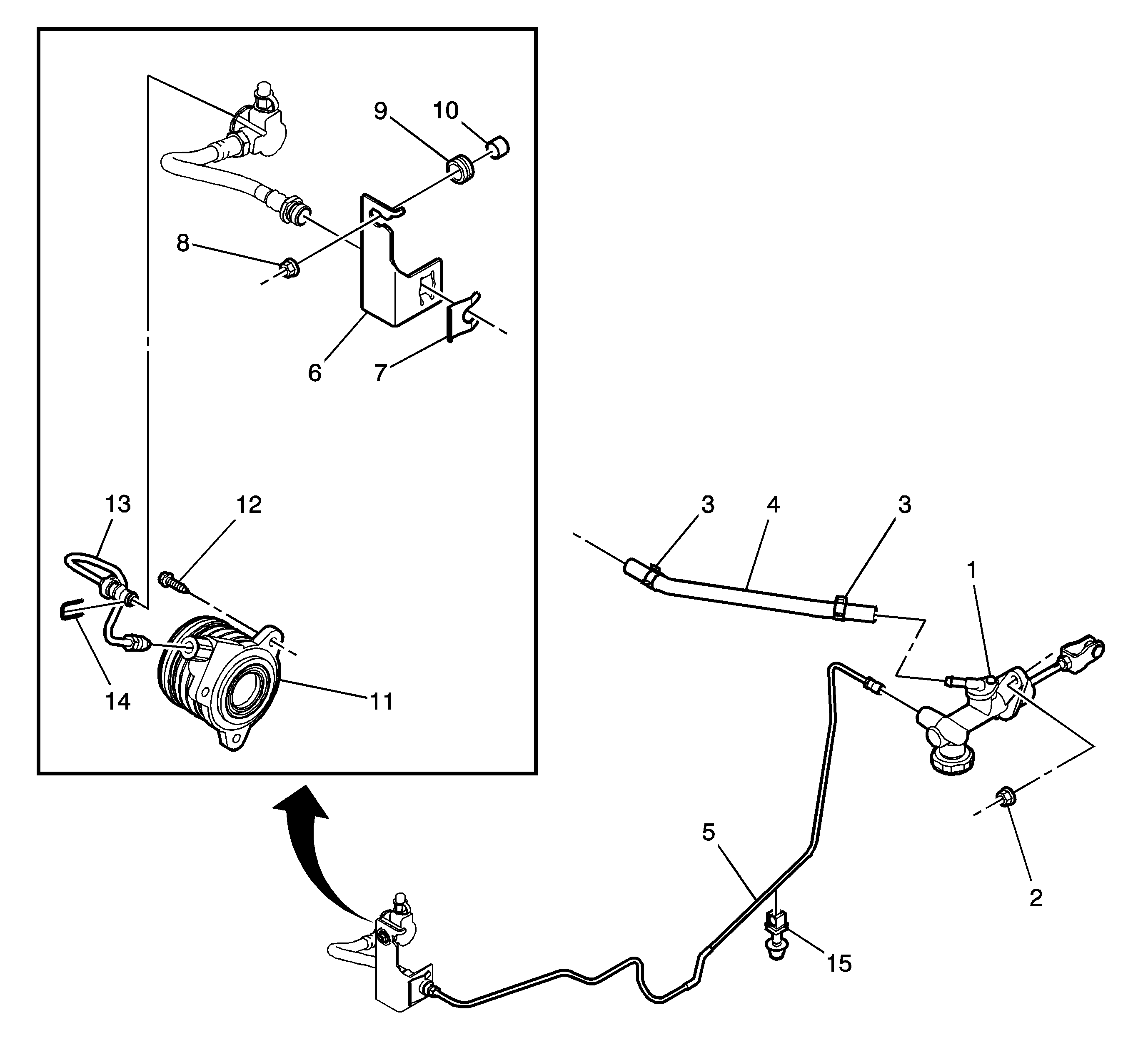 9
10
8
6
7
13
12
14
11
3
4
3
1
5
2
15