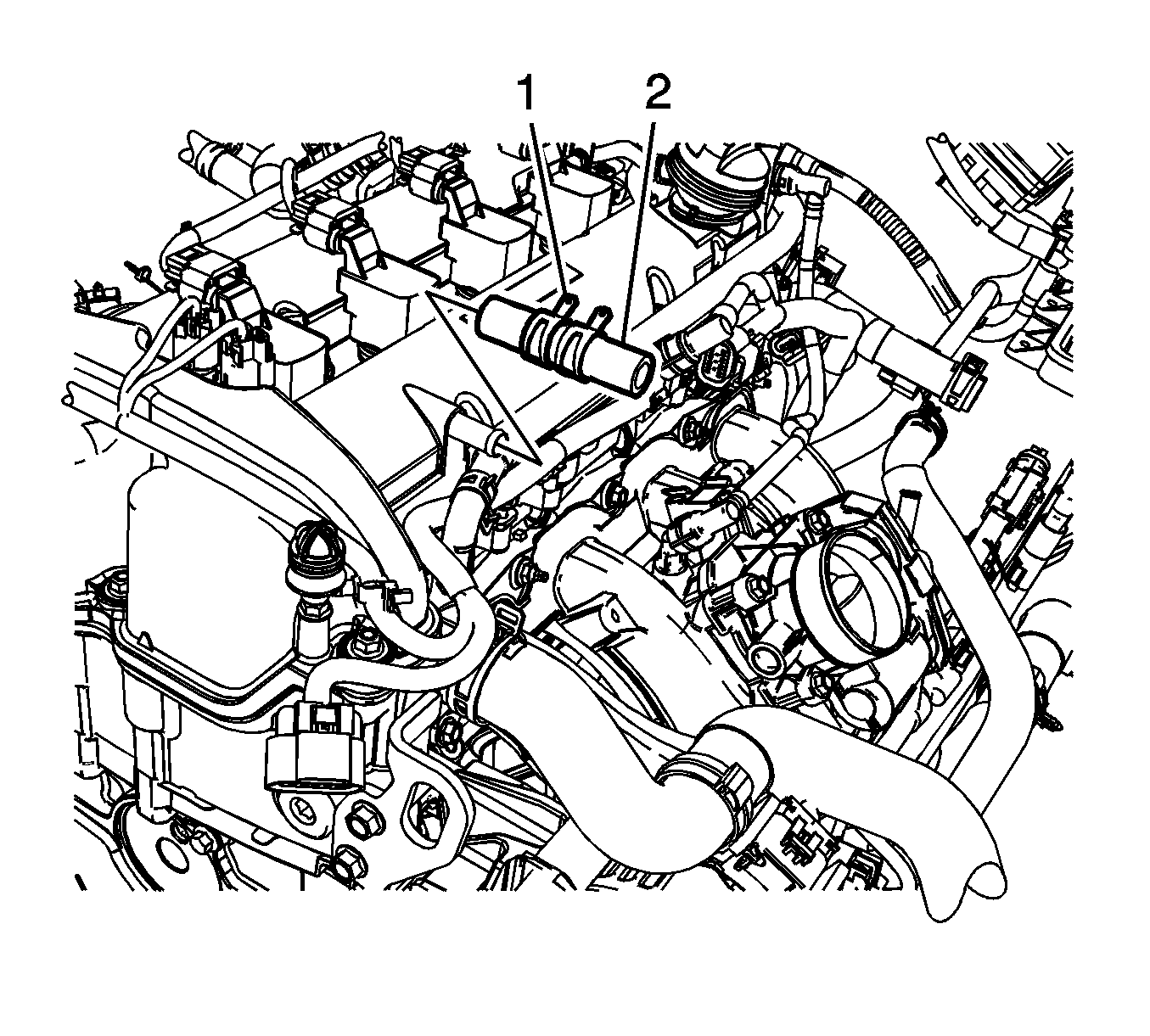 1
2