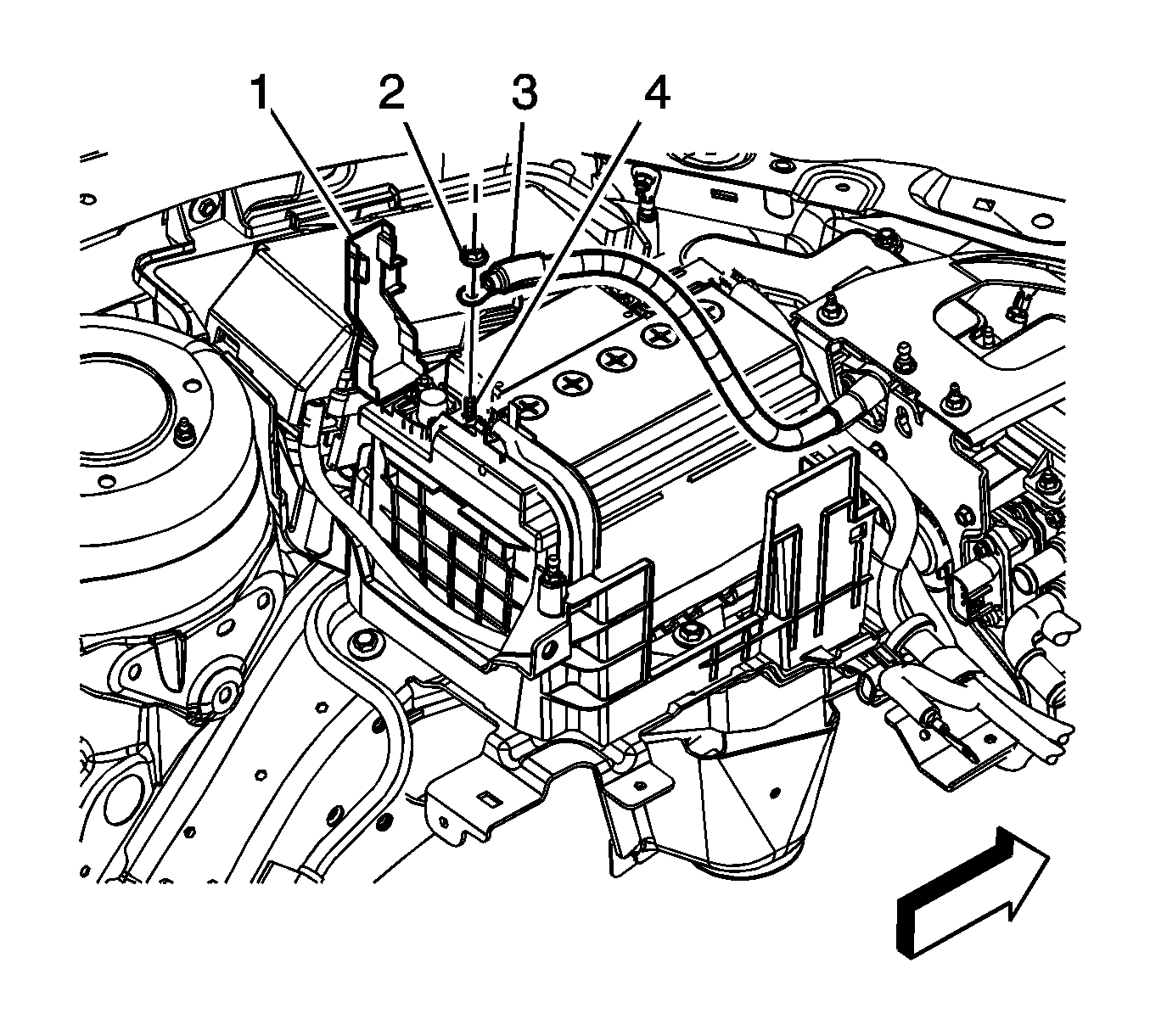 1 2 3 4