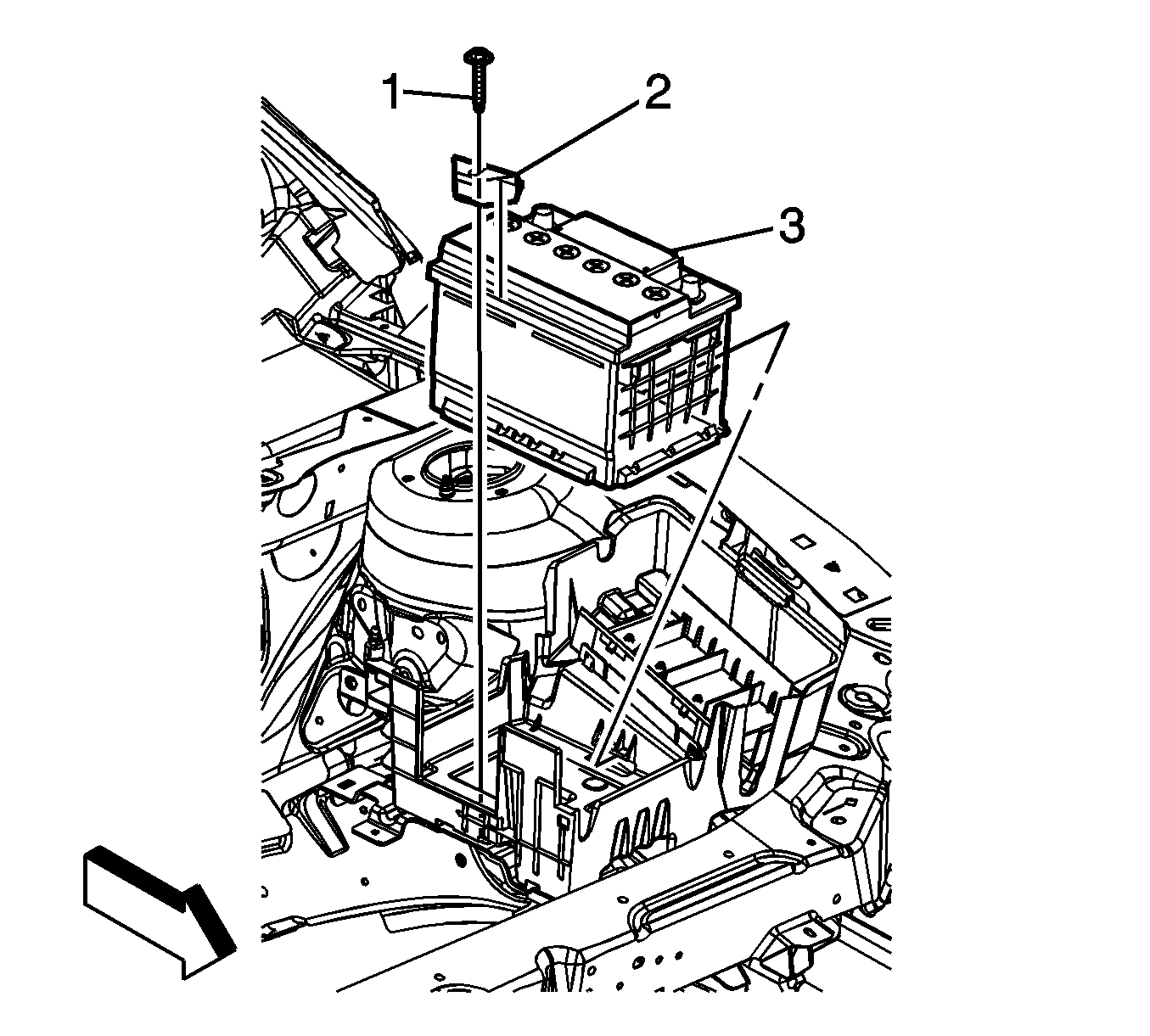 1
2
3