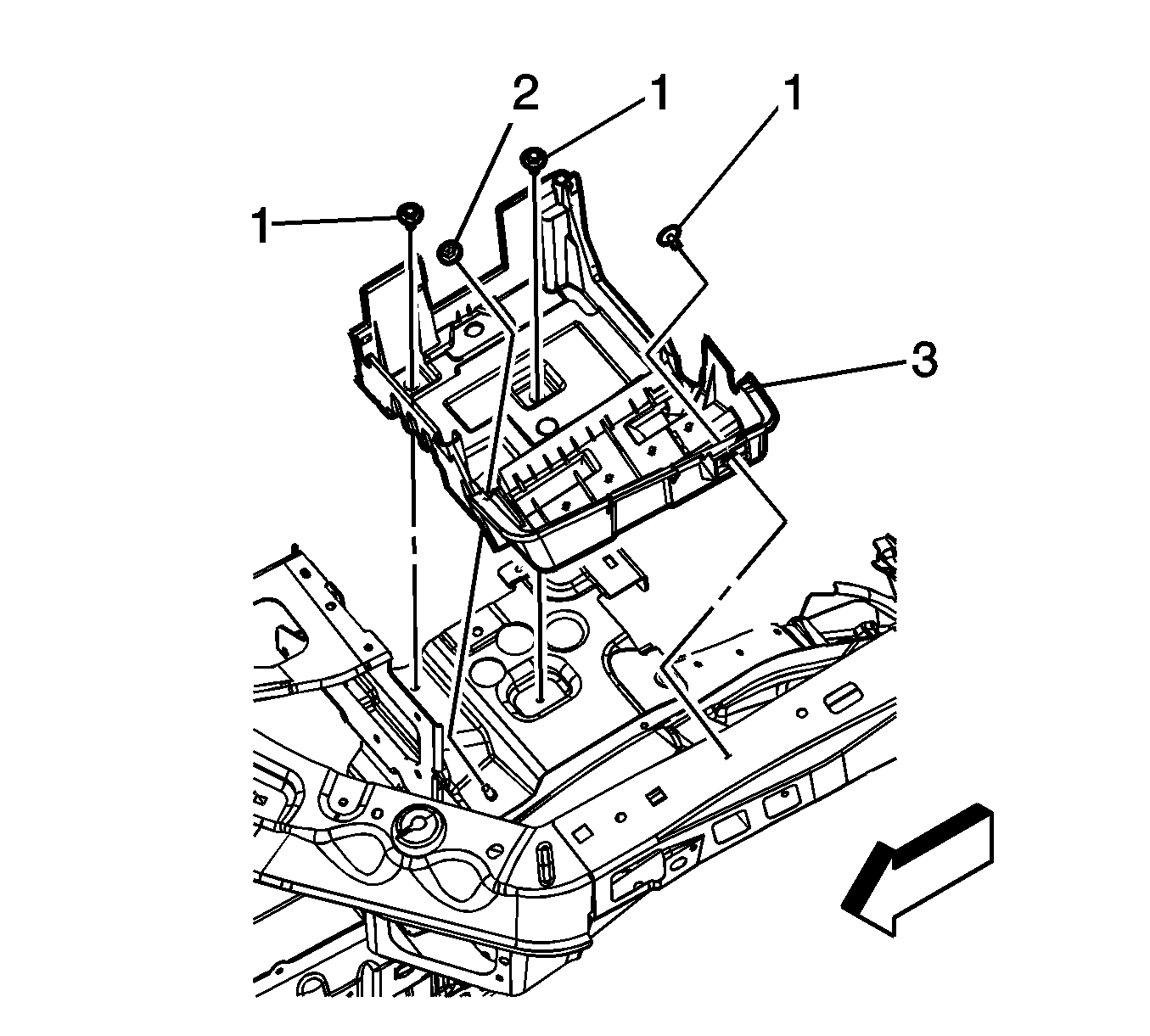 2
1
1
1
3