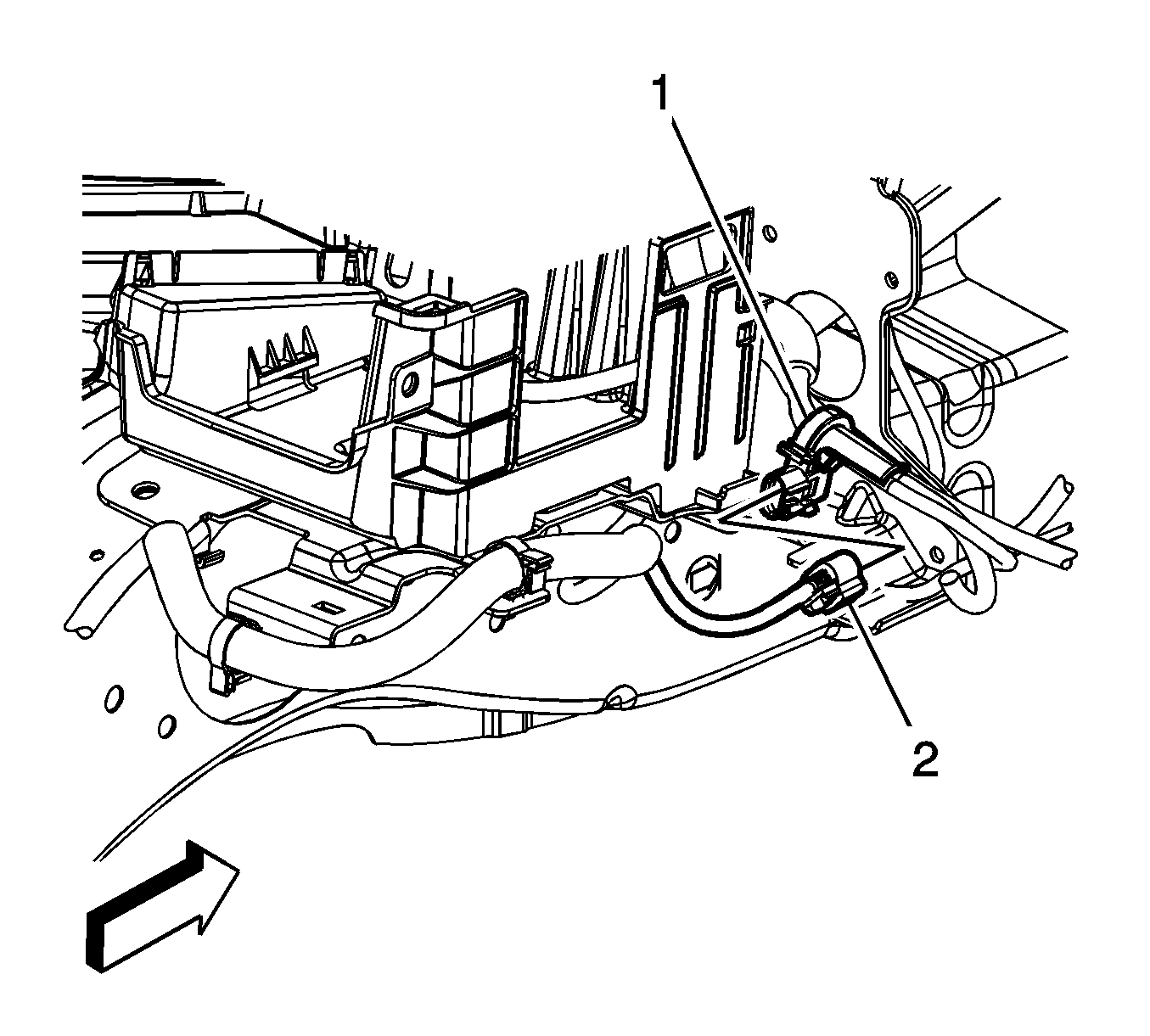 1
2