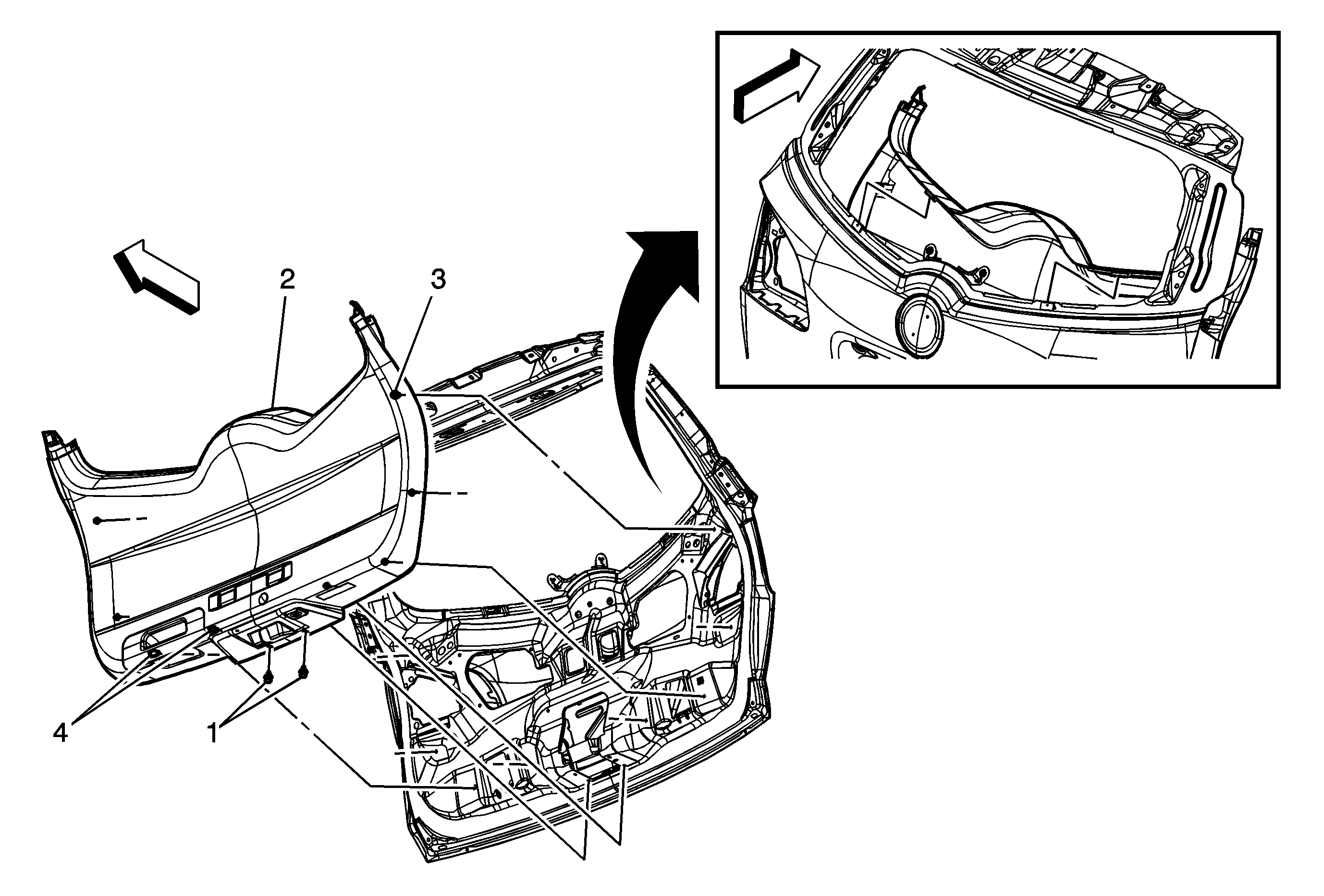 2
3
4
1