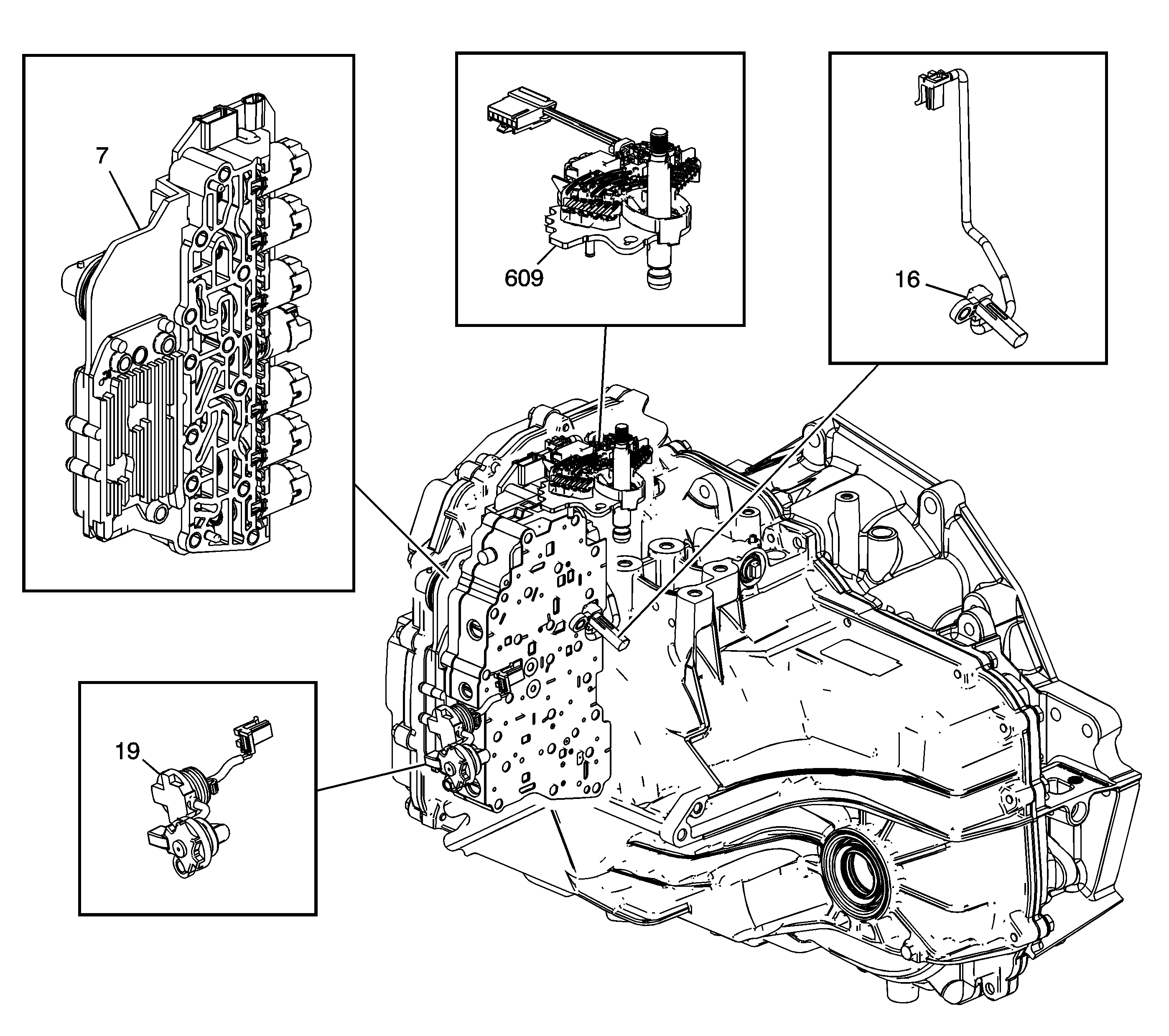 7

609

16

19