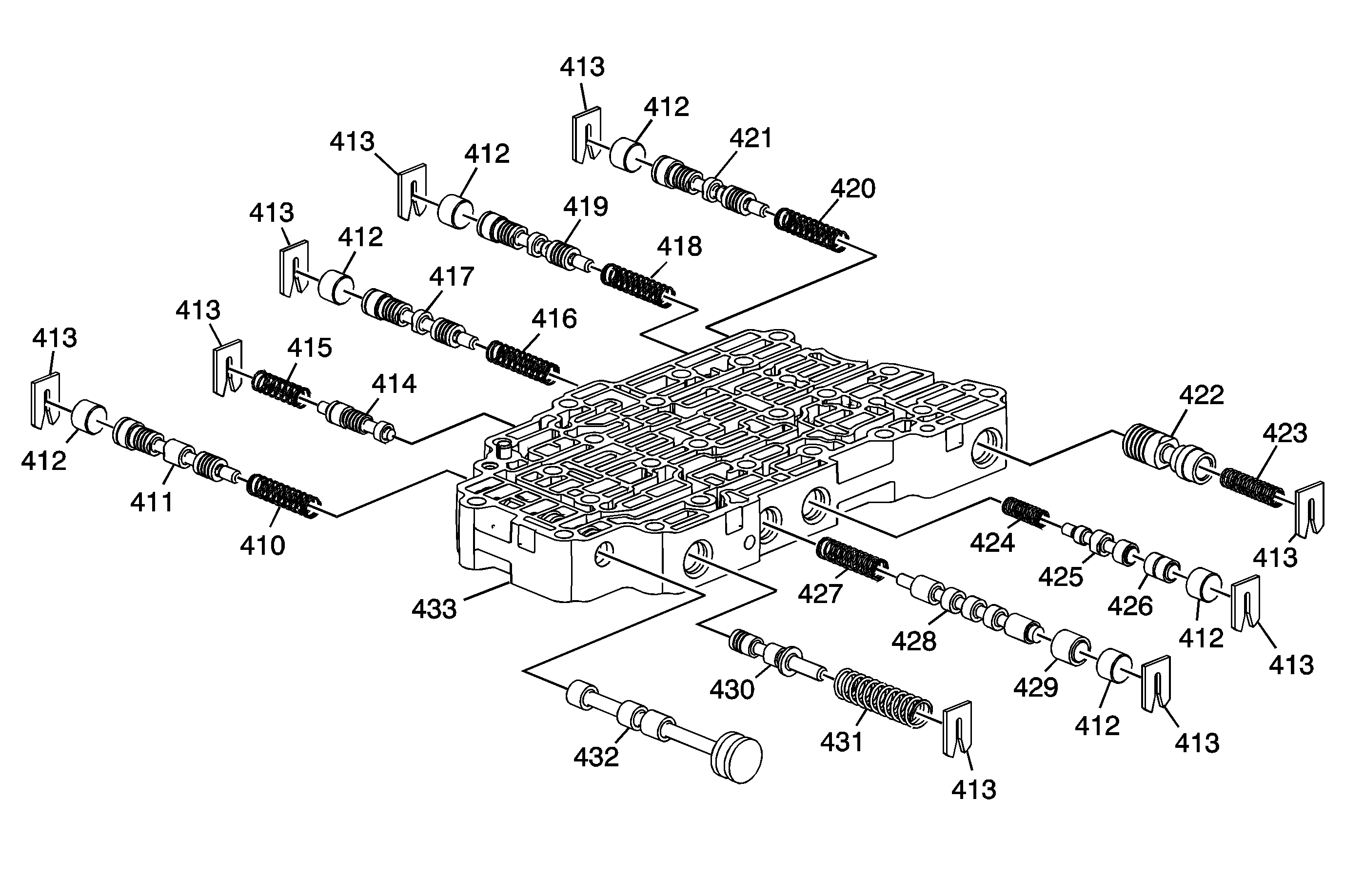 413
412
421
420
413
412
419
418
413
412
417
416
413
415
414
413
412
411
410
422
423
413
424
425
426
412
413
427
428
429
412
413
433
430
431
413
432