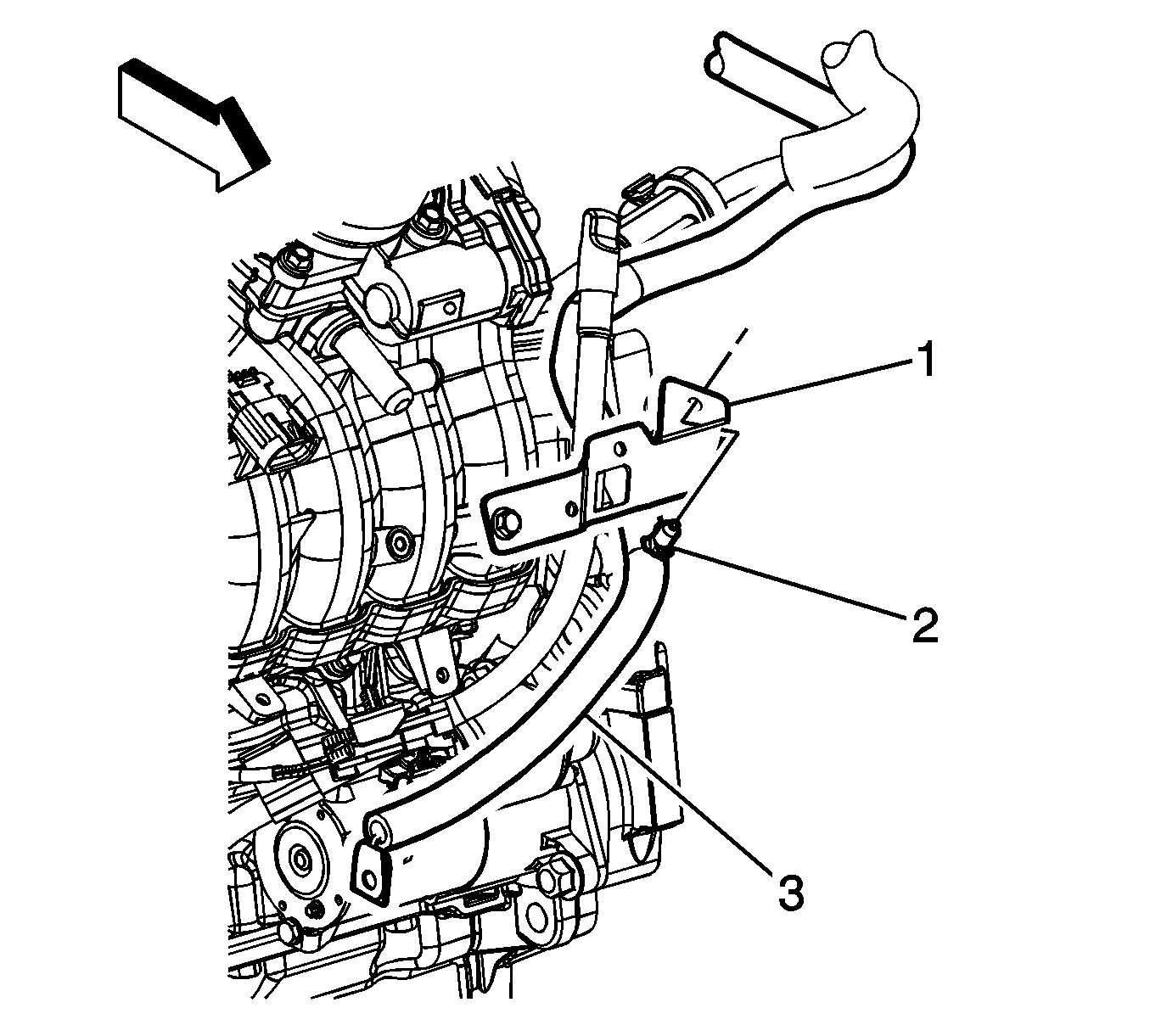 1
2
3