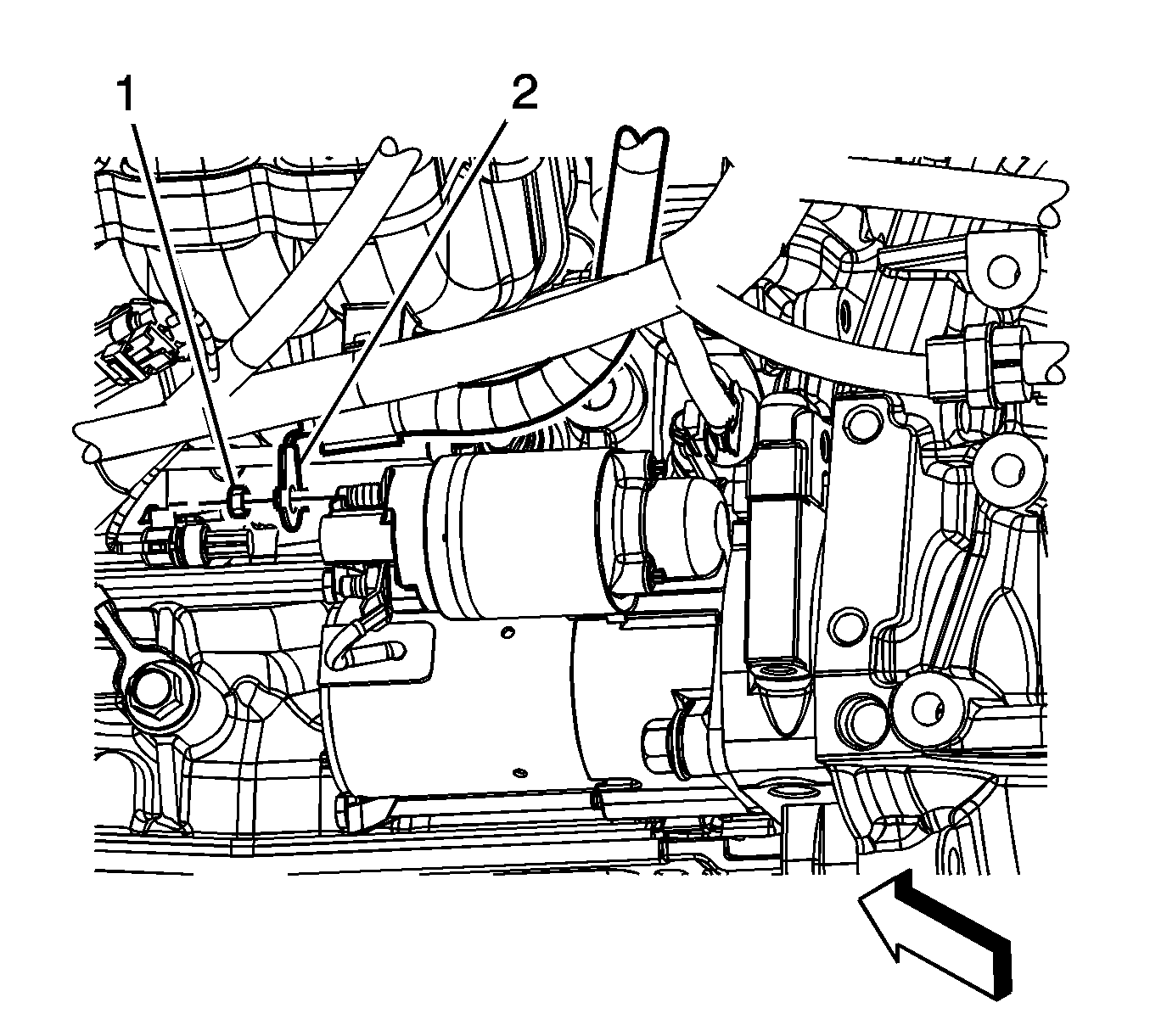 1
2