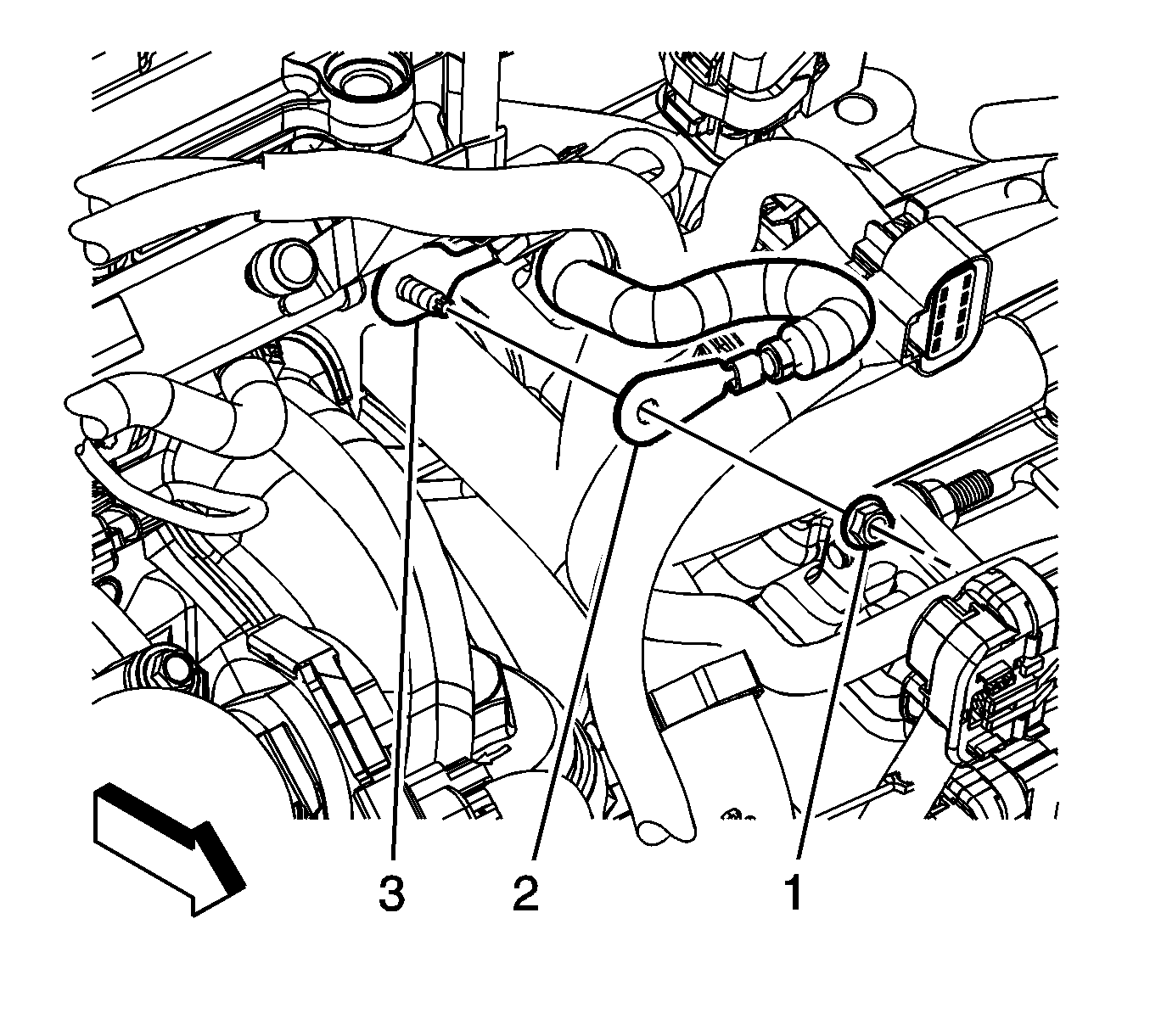 3
2
1