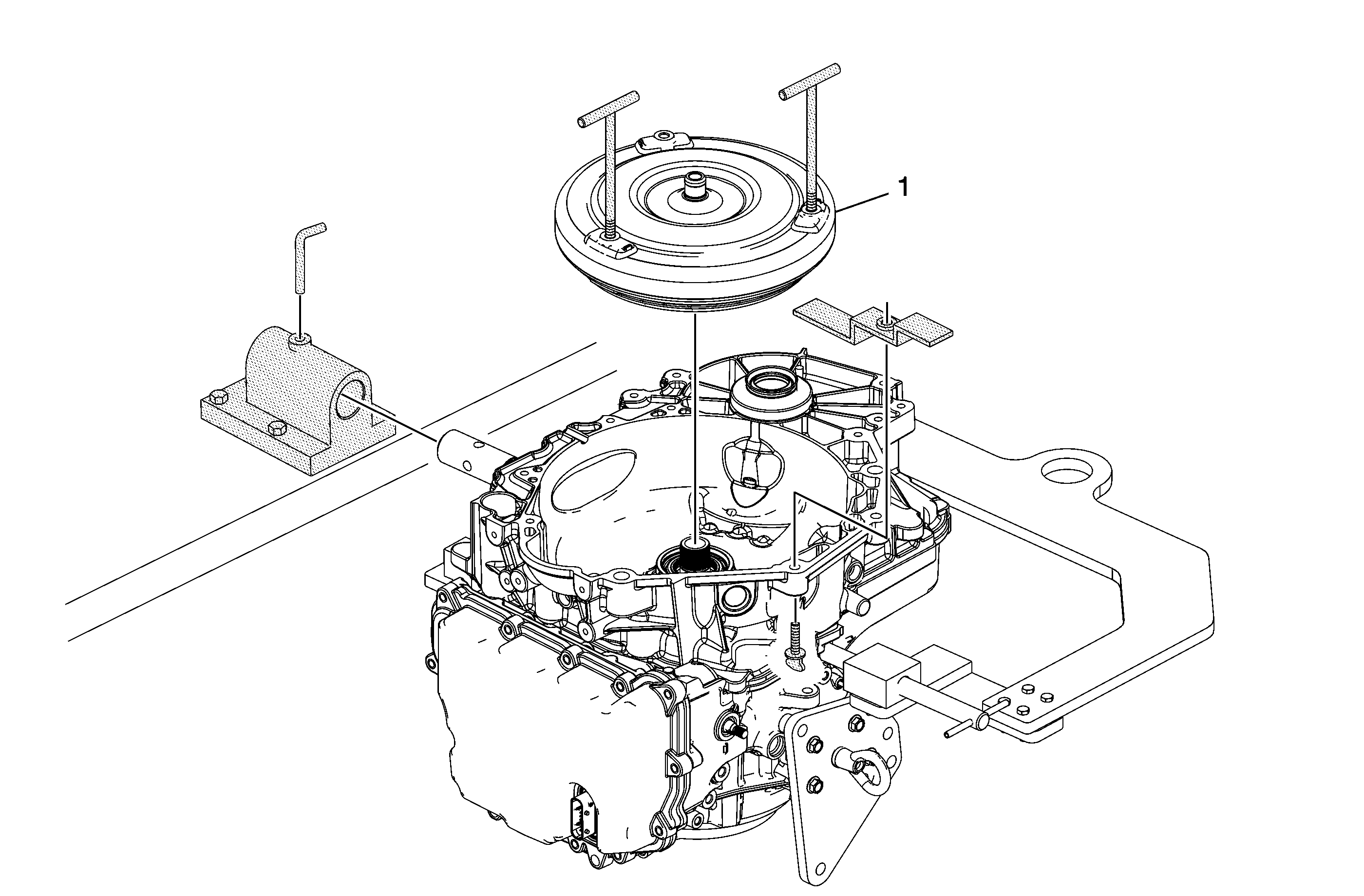 1