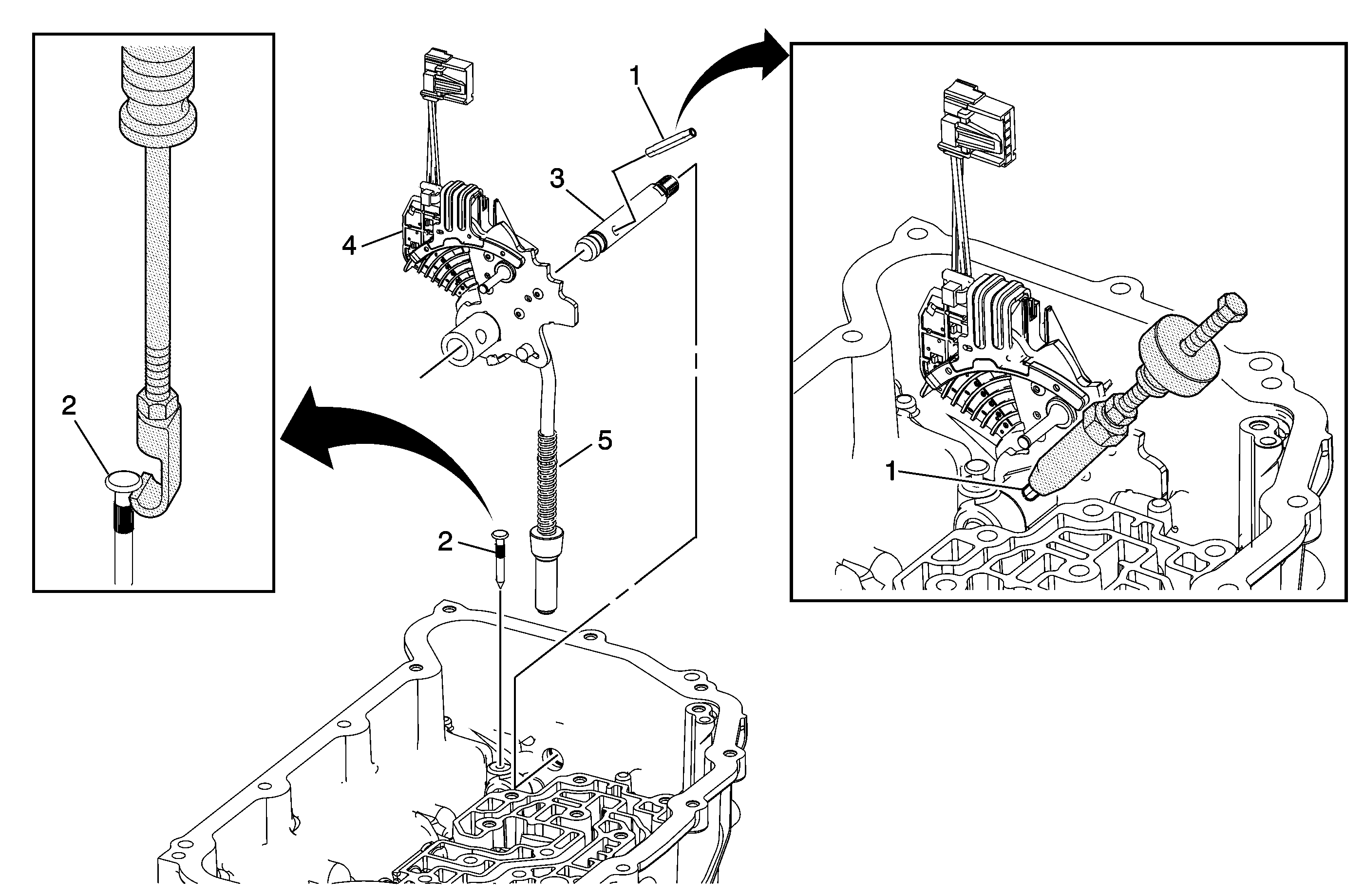 2

1

3

4

5

2

1