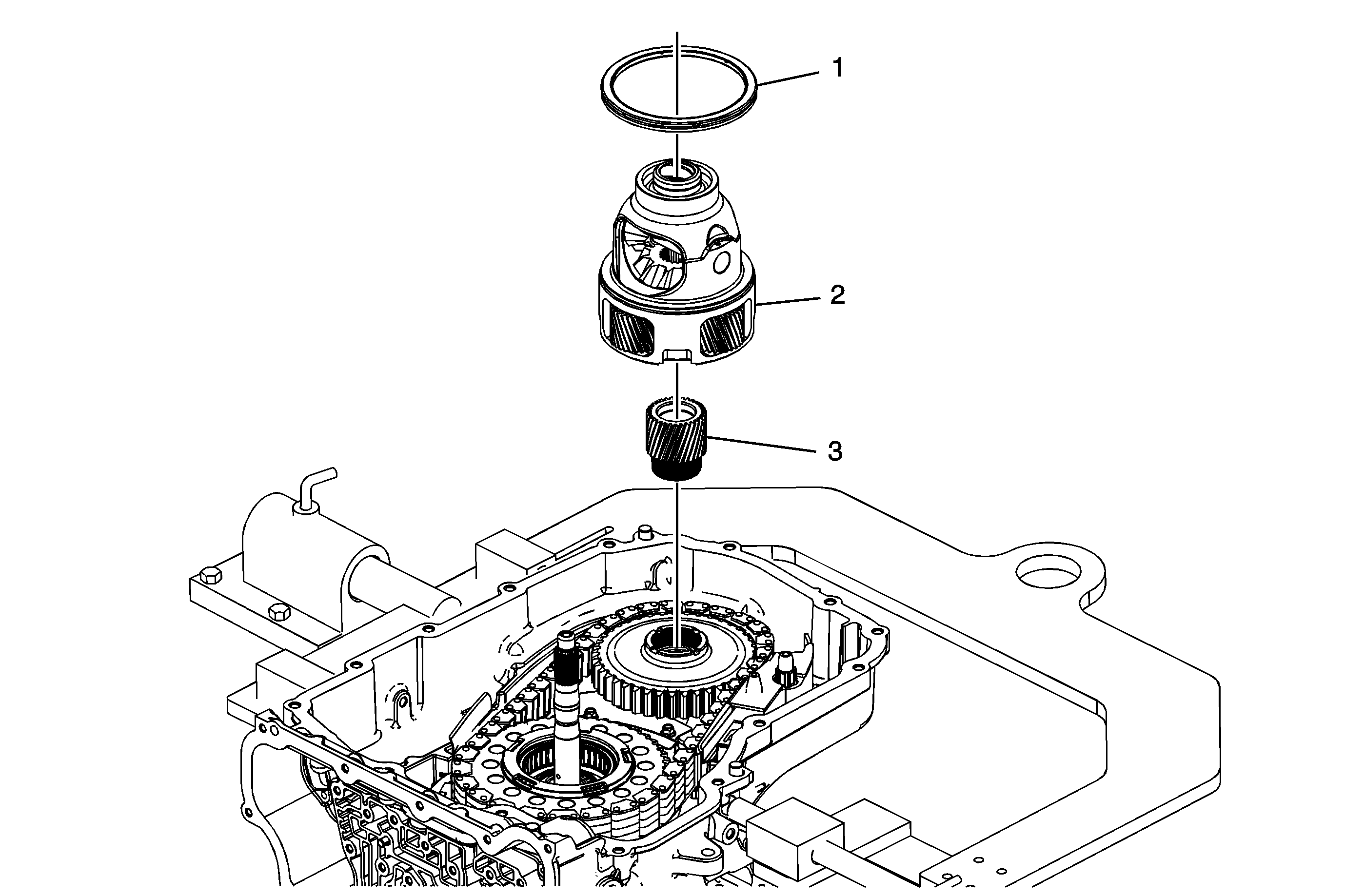 1
2
3