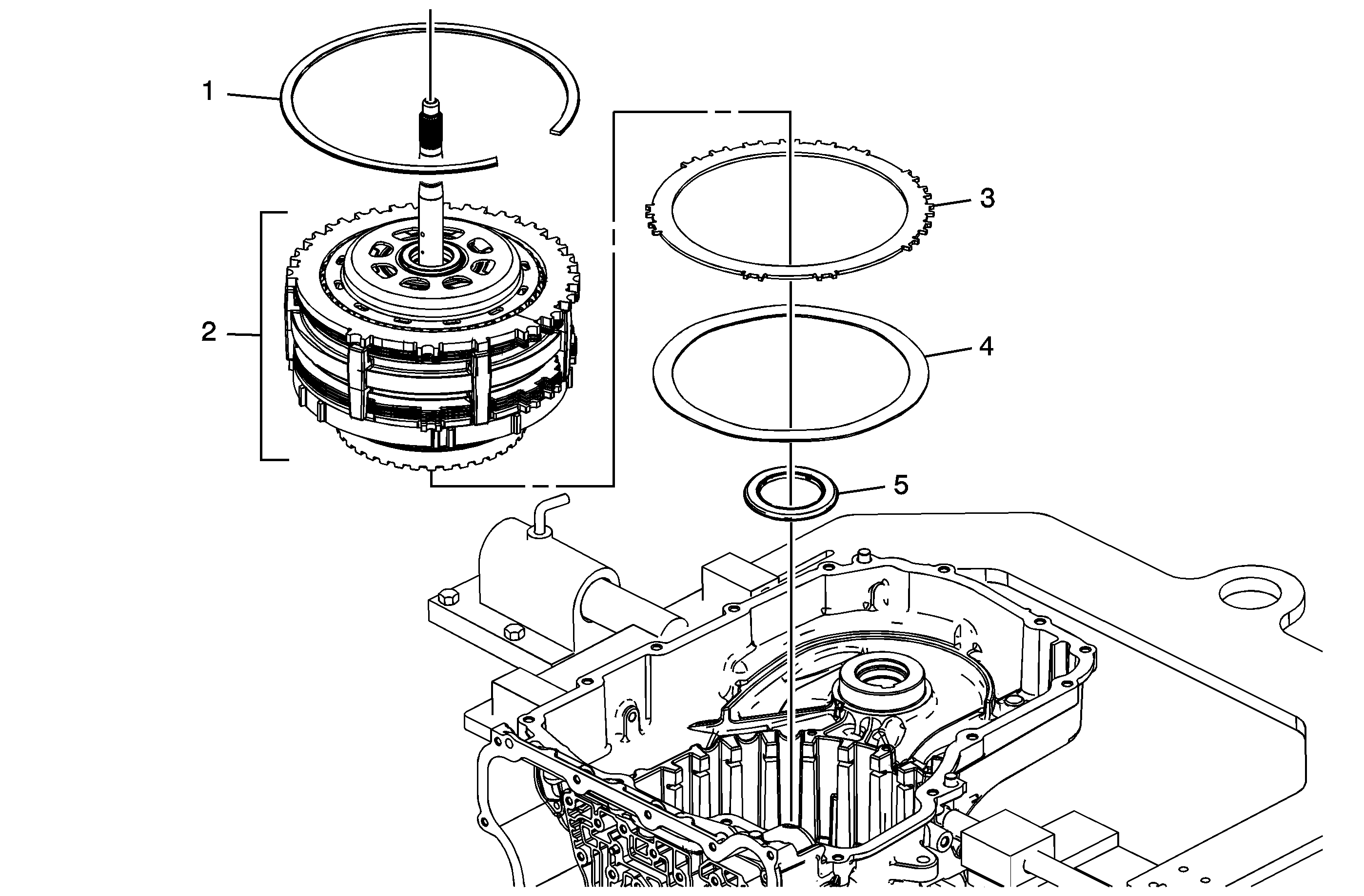 1
2
3
4
5