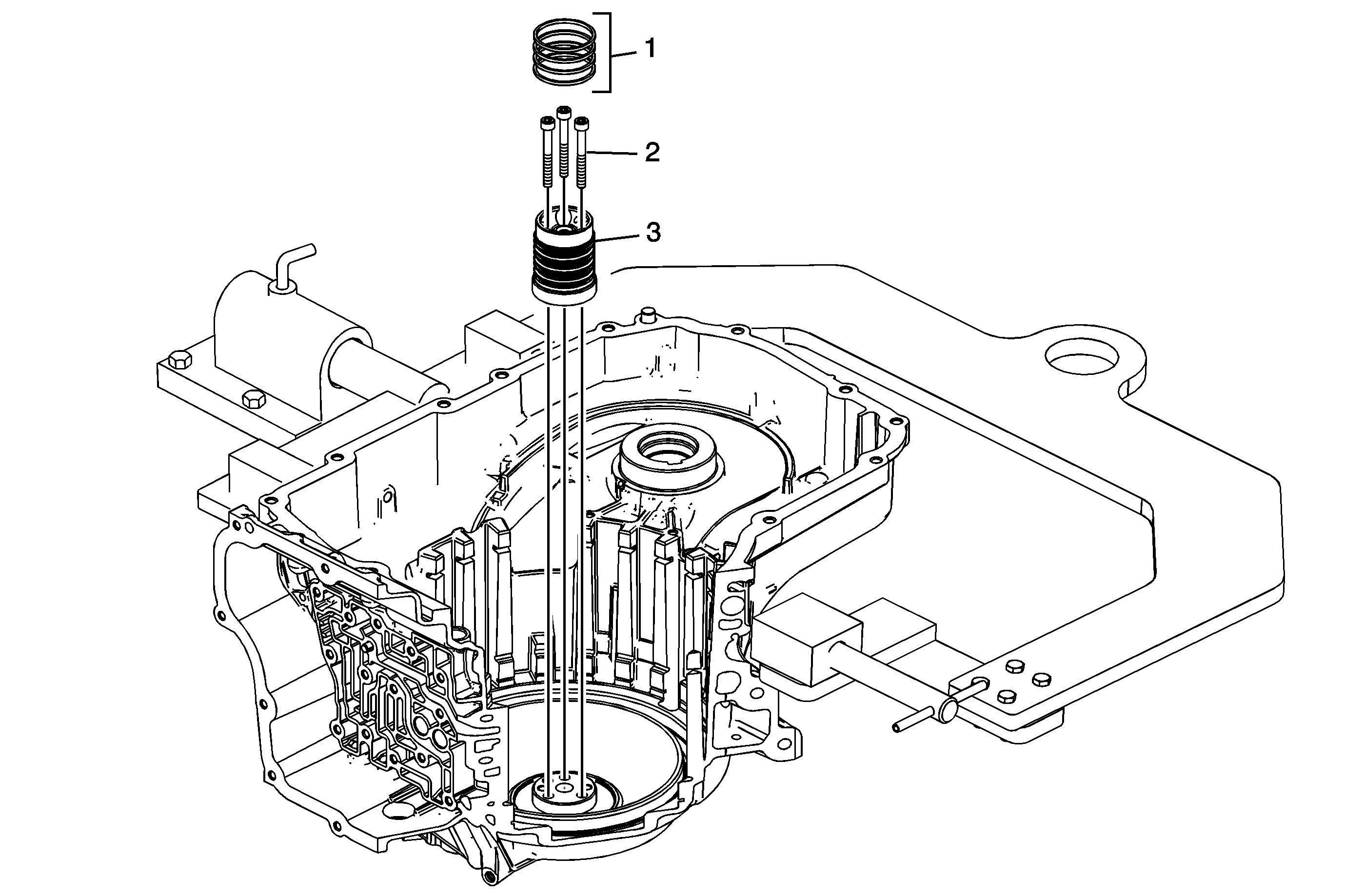 1
2
3