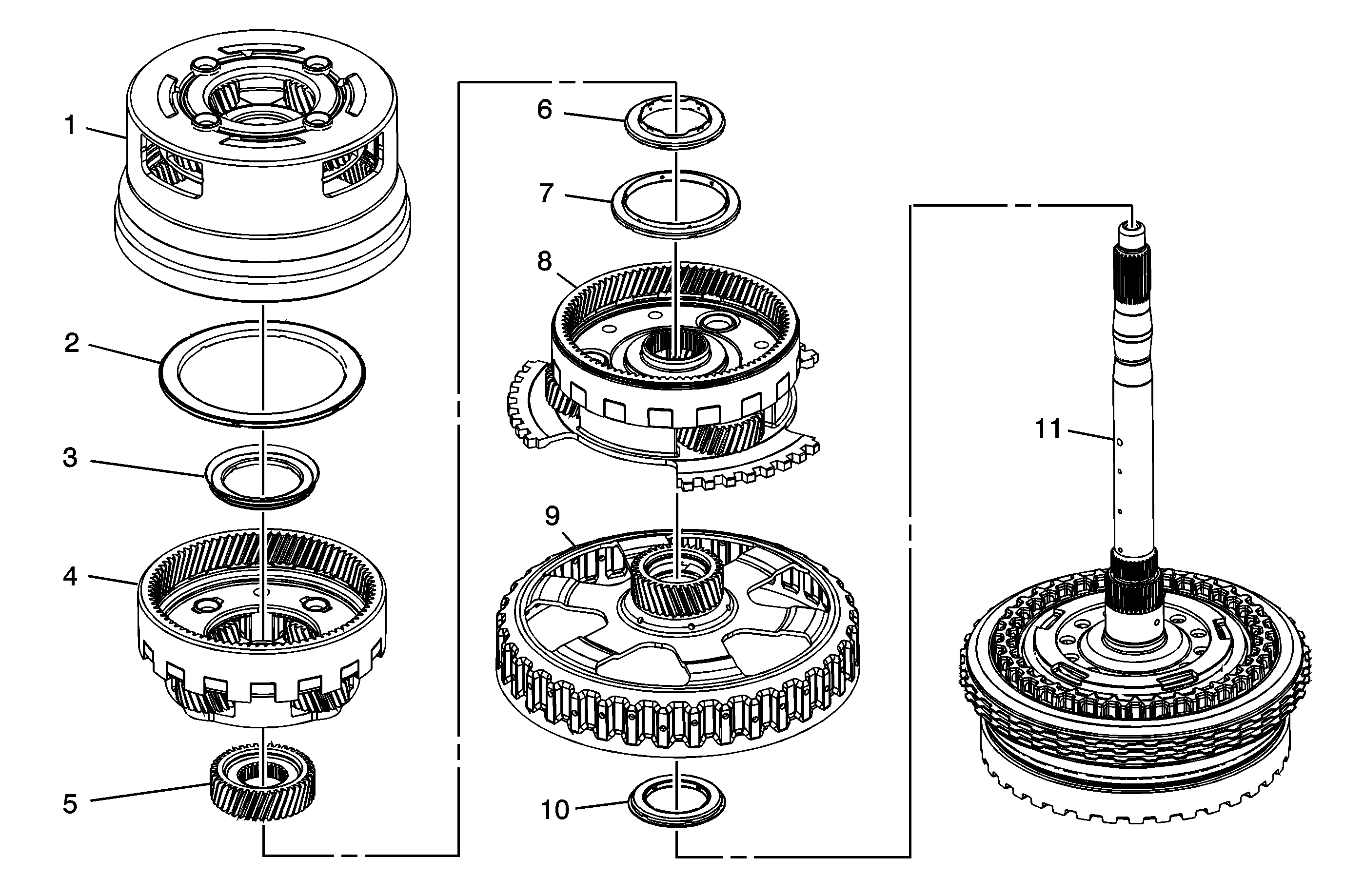 1
2
3
4
5
6
7
8
9
10
11