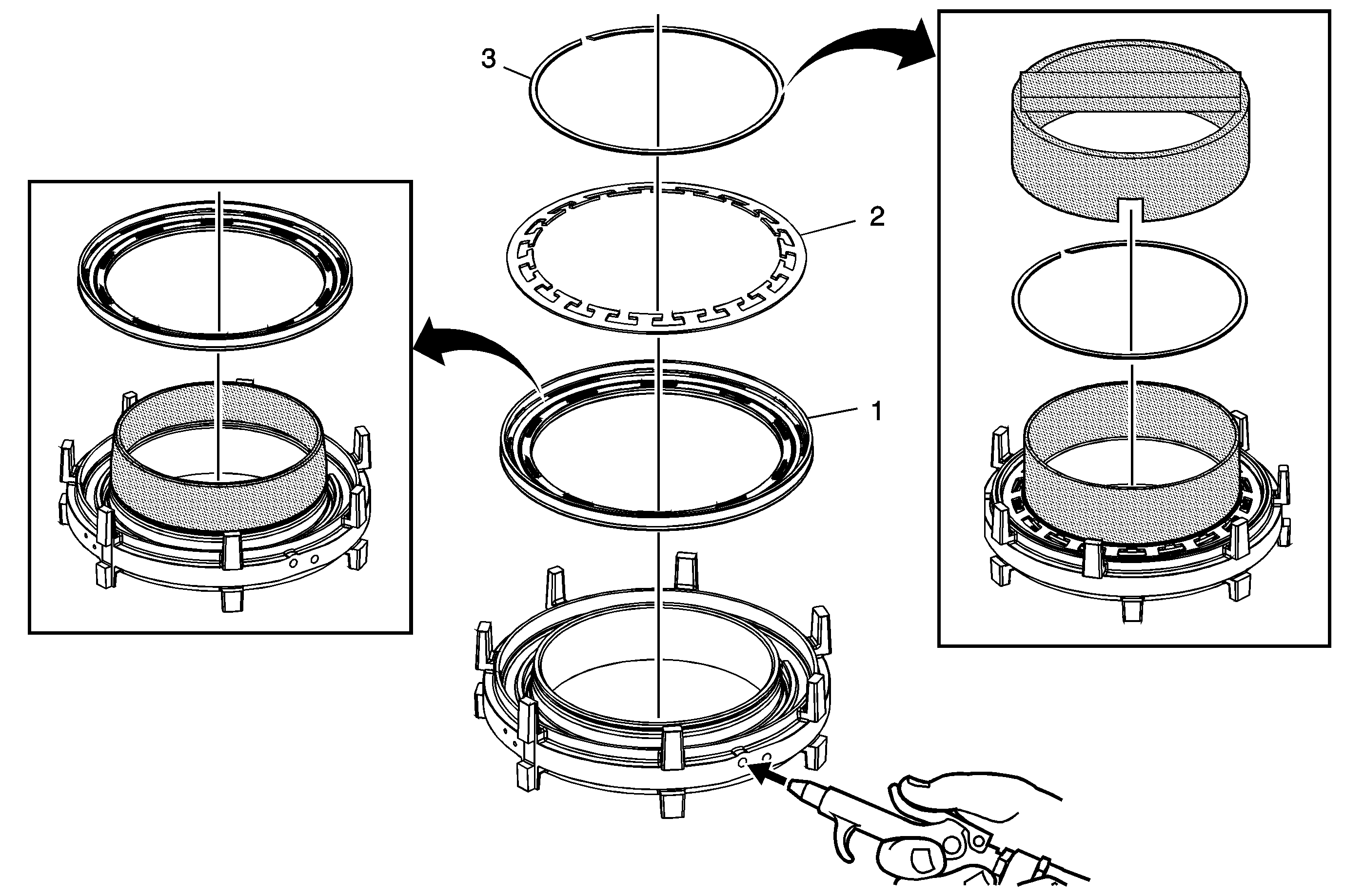 3
2
1