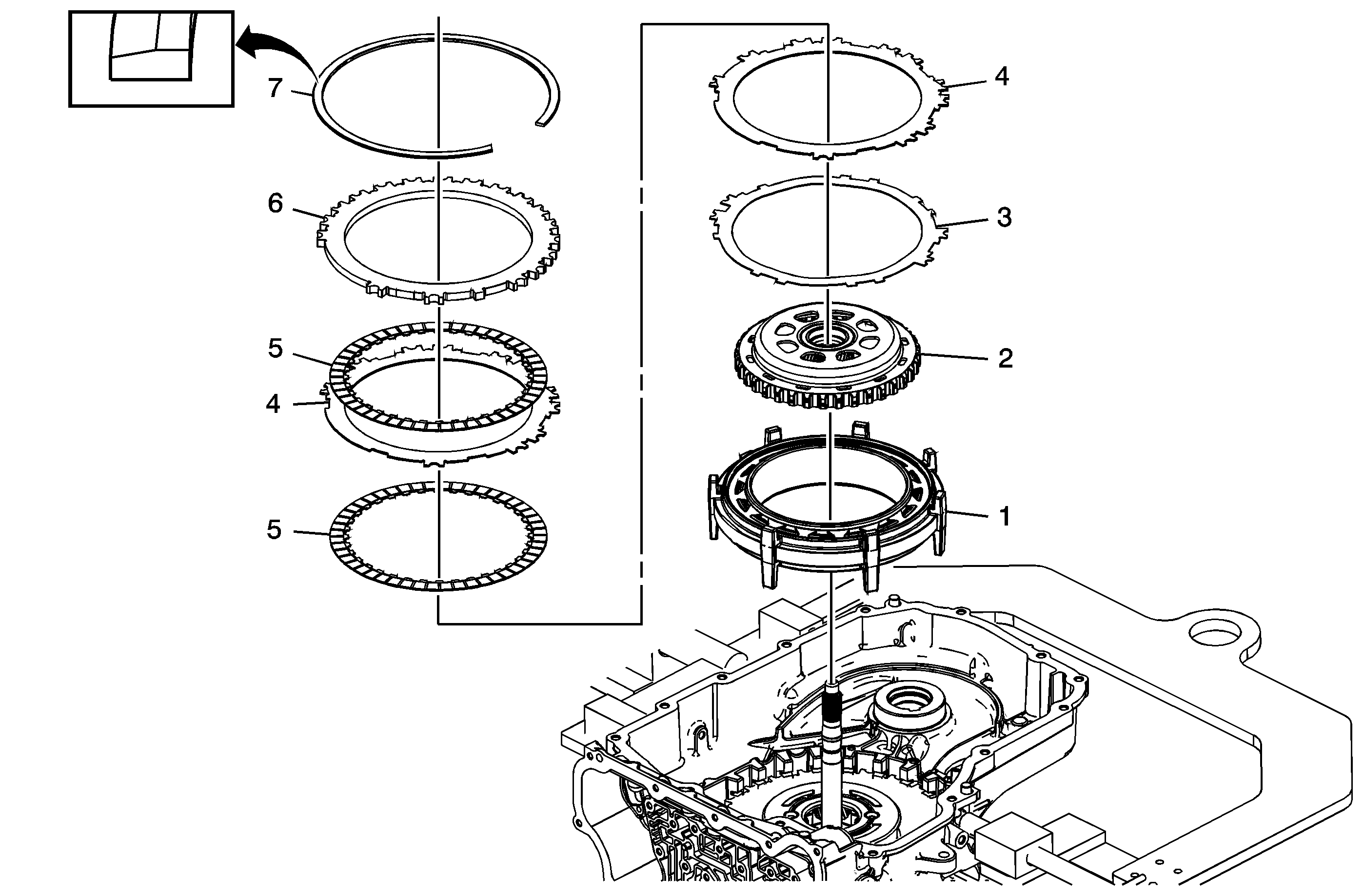 7
6
5
4
5
4
3
2
1