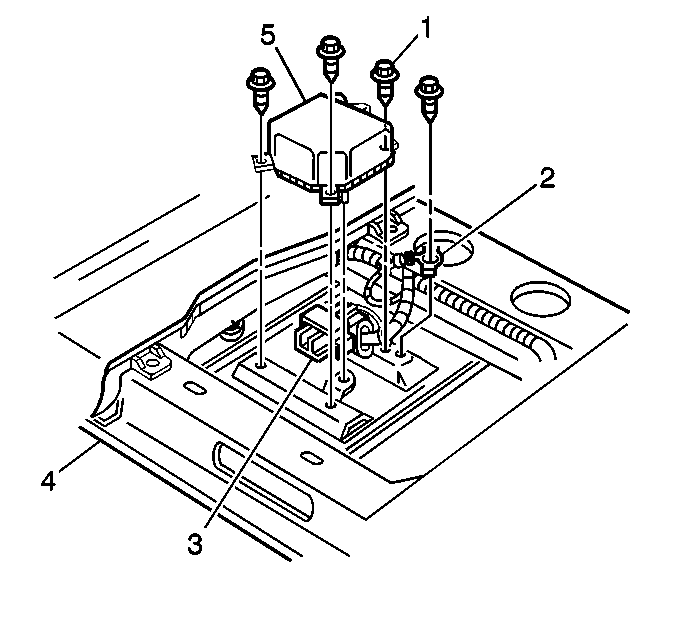 5
1
2
4
3