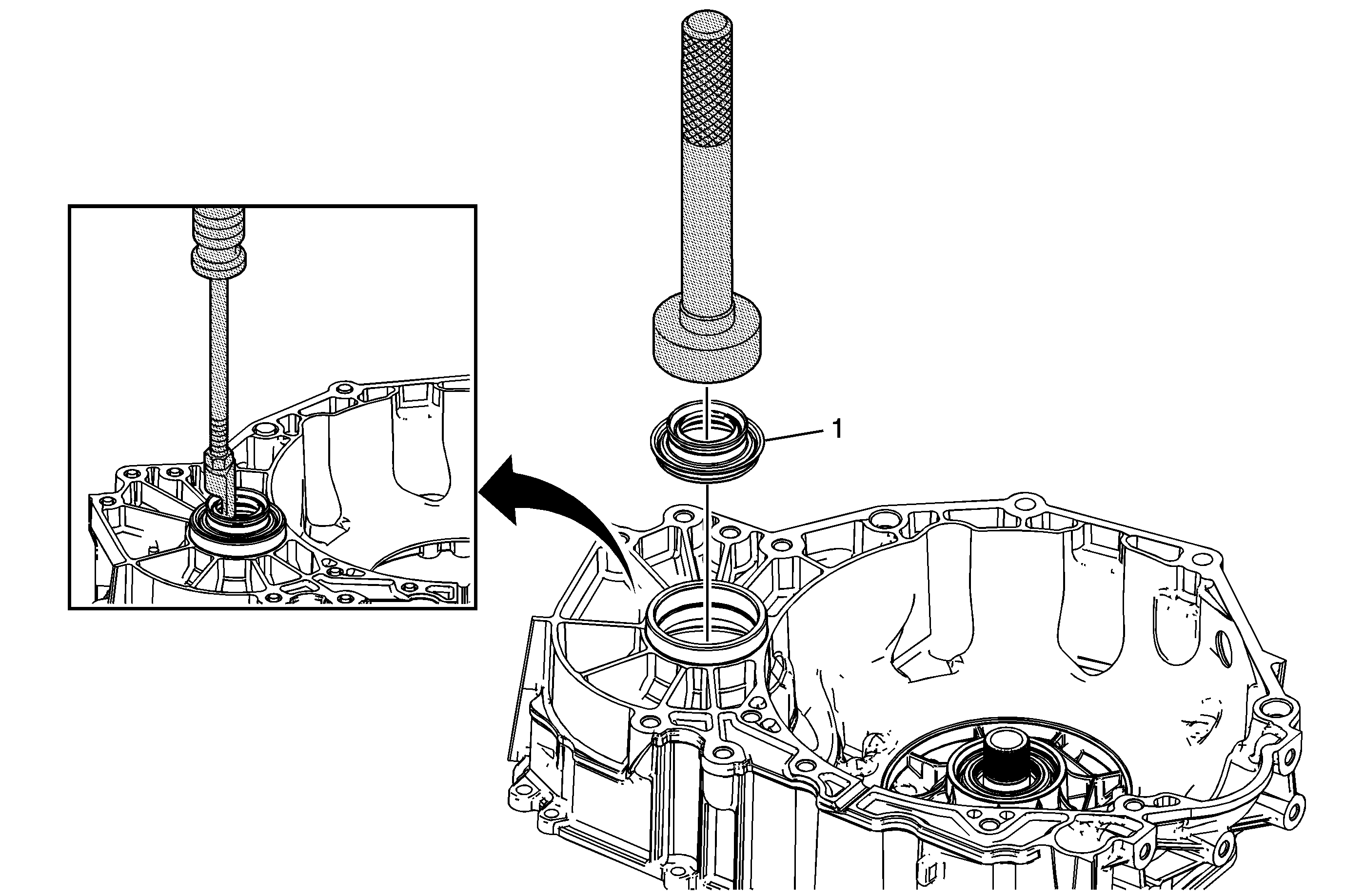 1