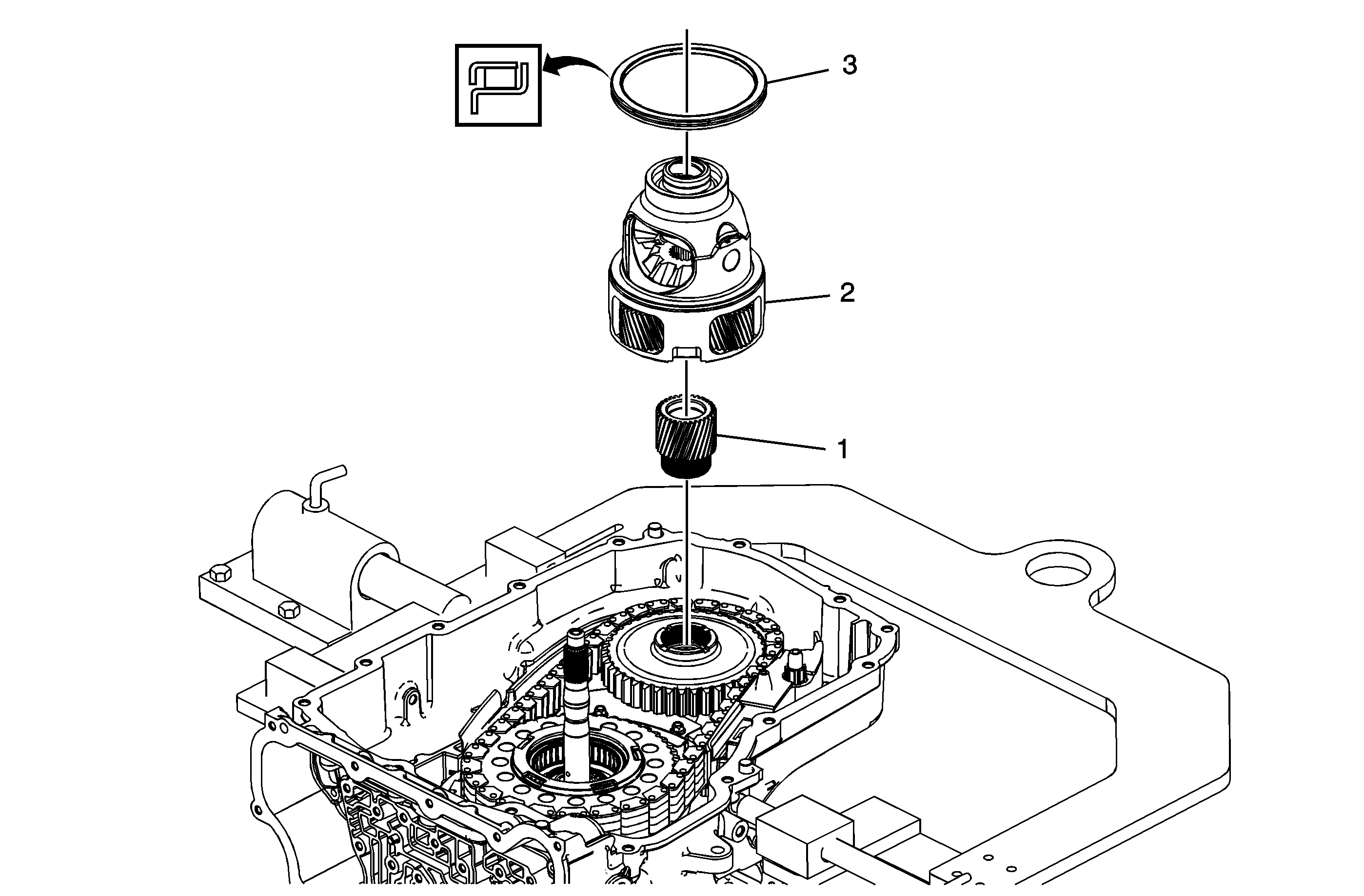 3

2

1