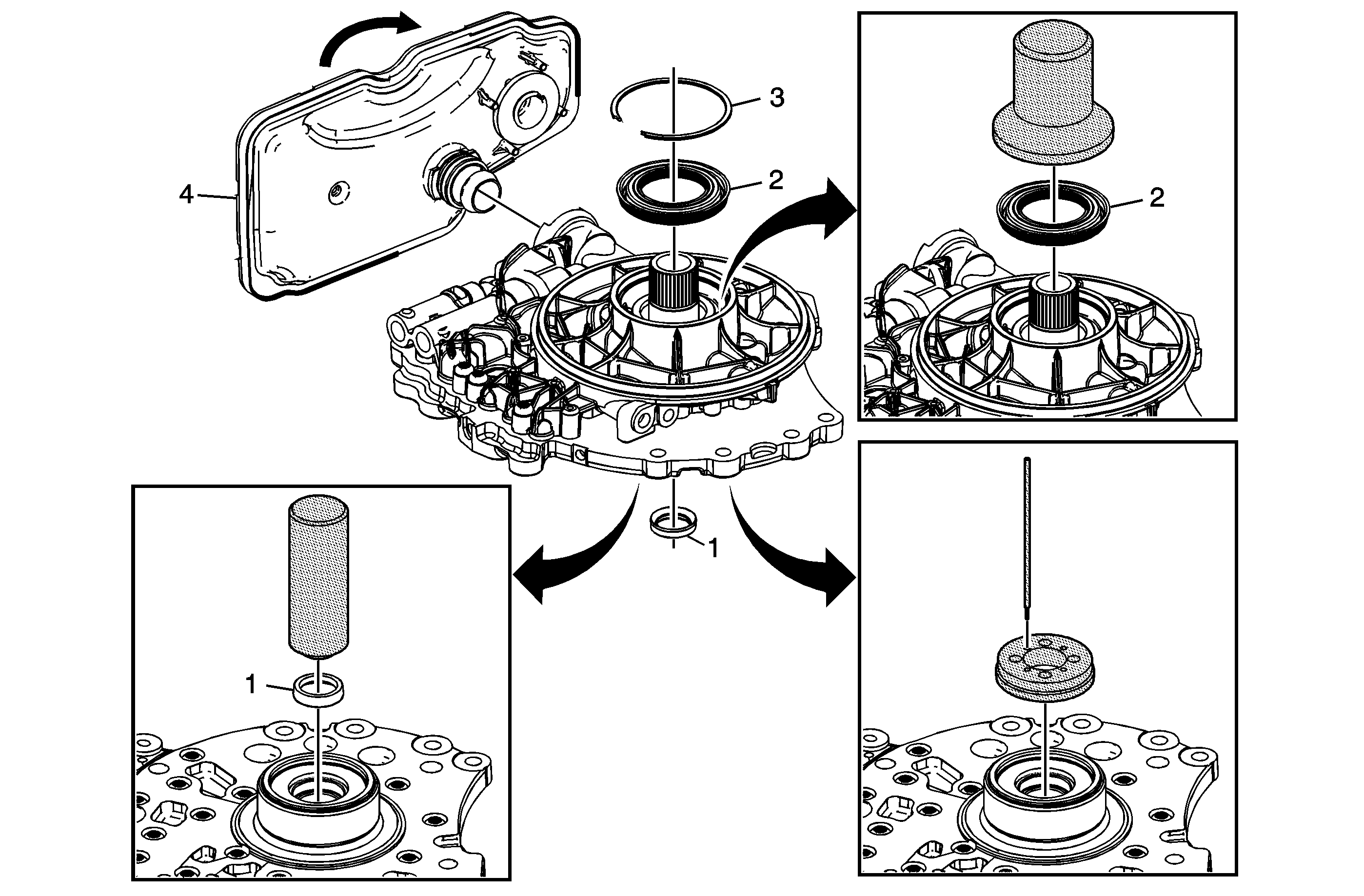 3
2
4
2
1
1