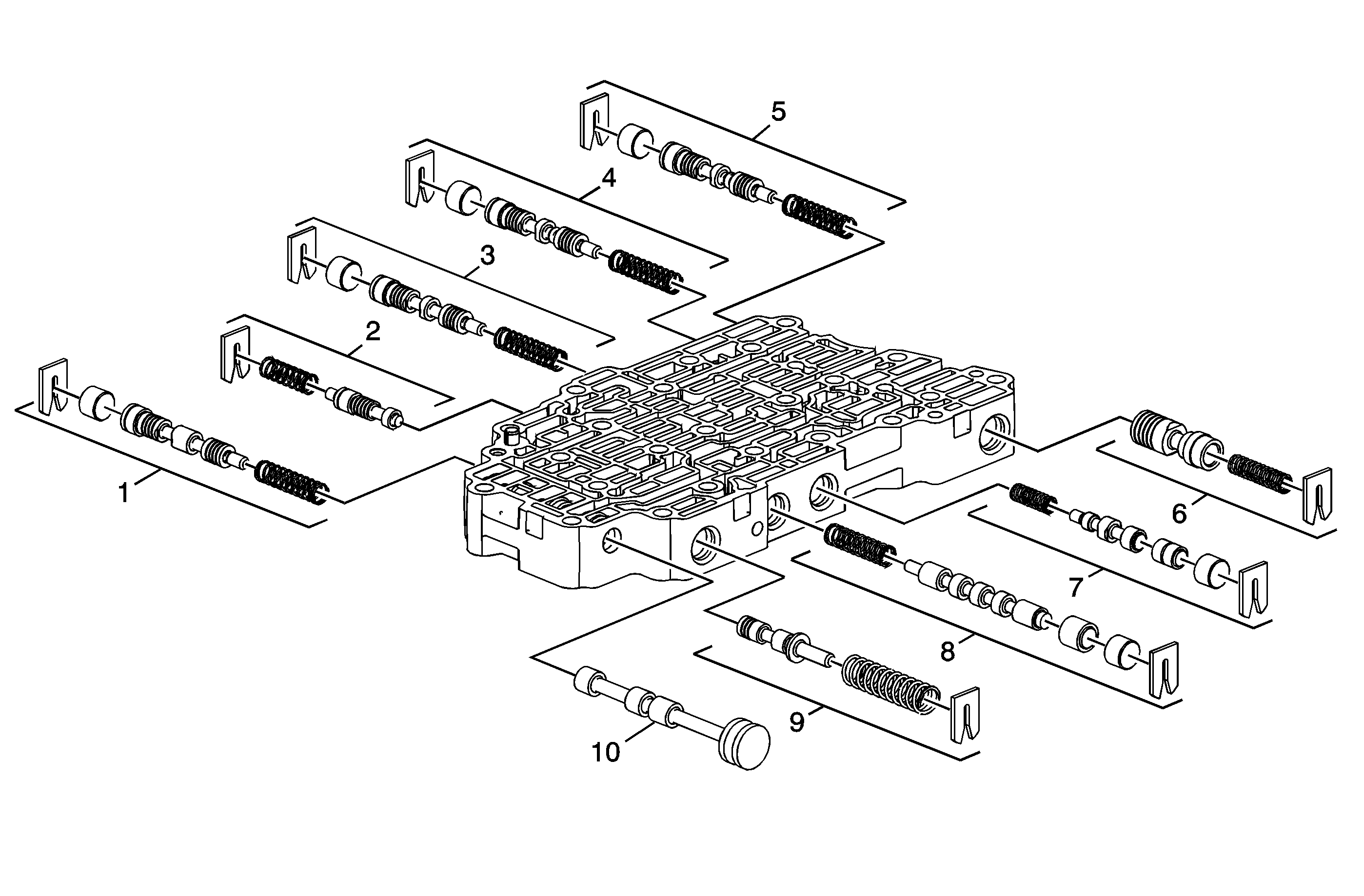 5
4
3
2
1
6
7
8
9
10