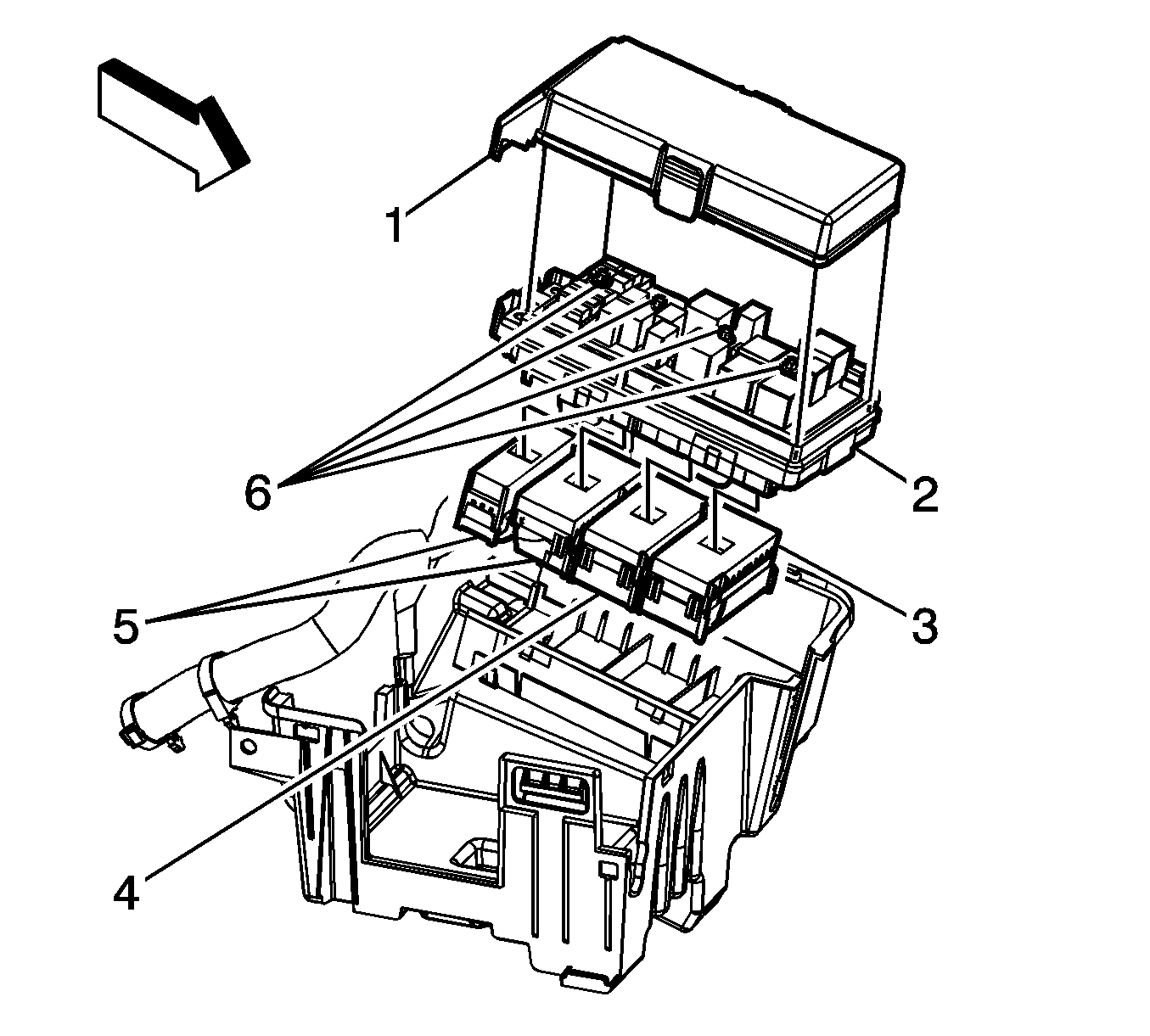 1
6
2
5
3
4