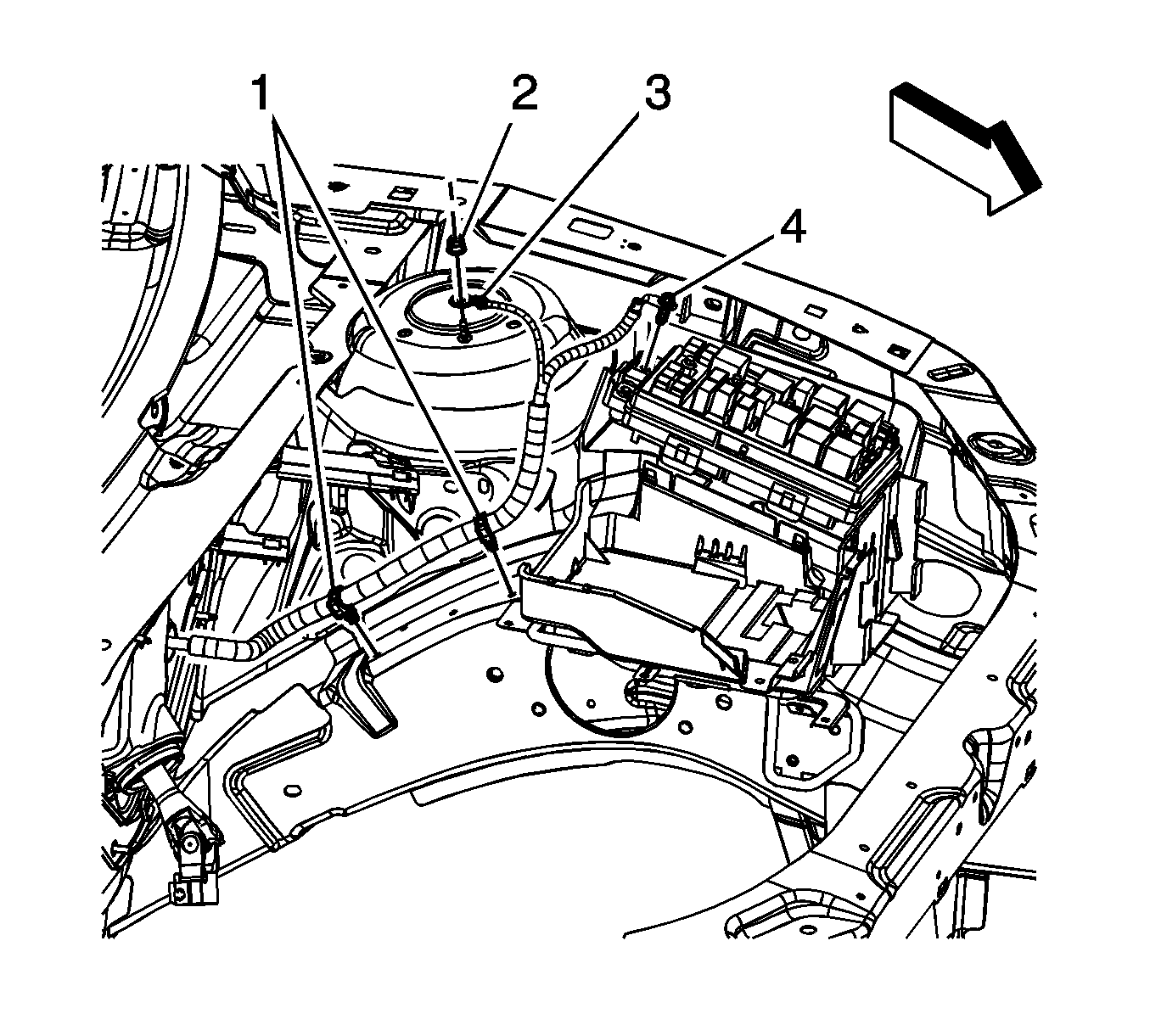 1
2
3
4