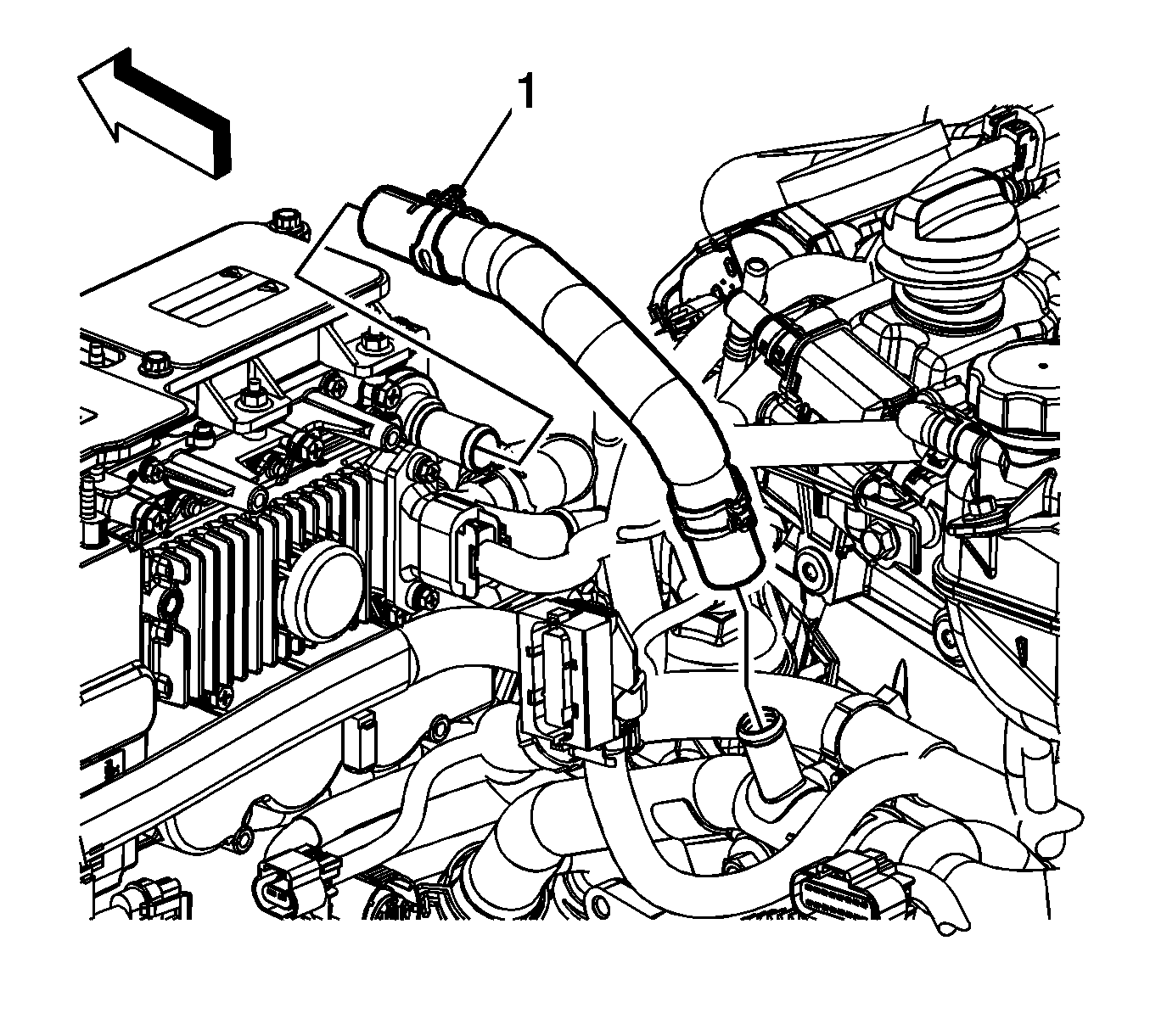 1