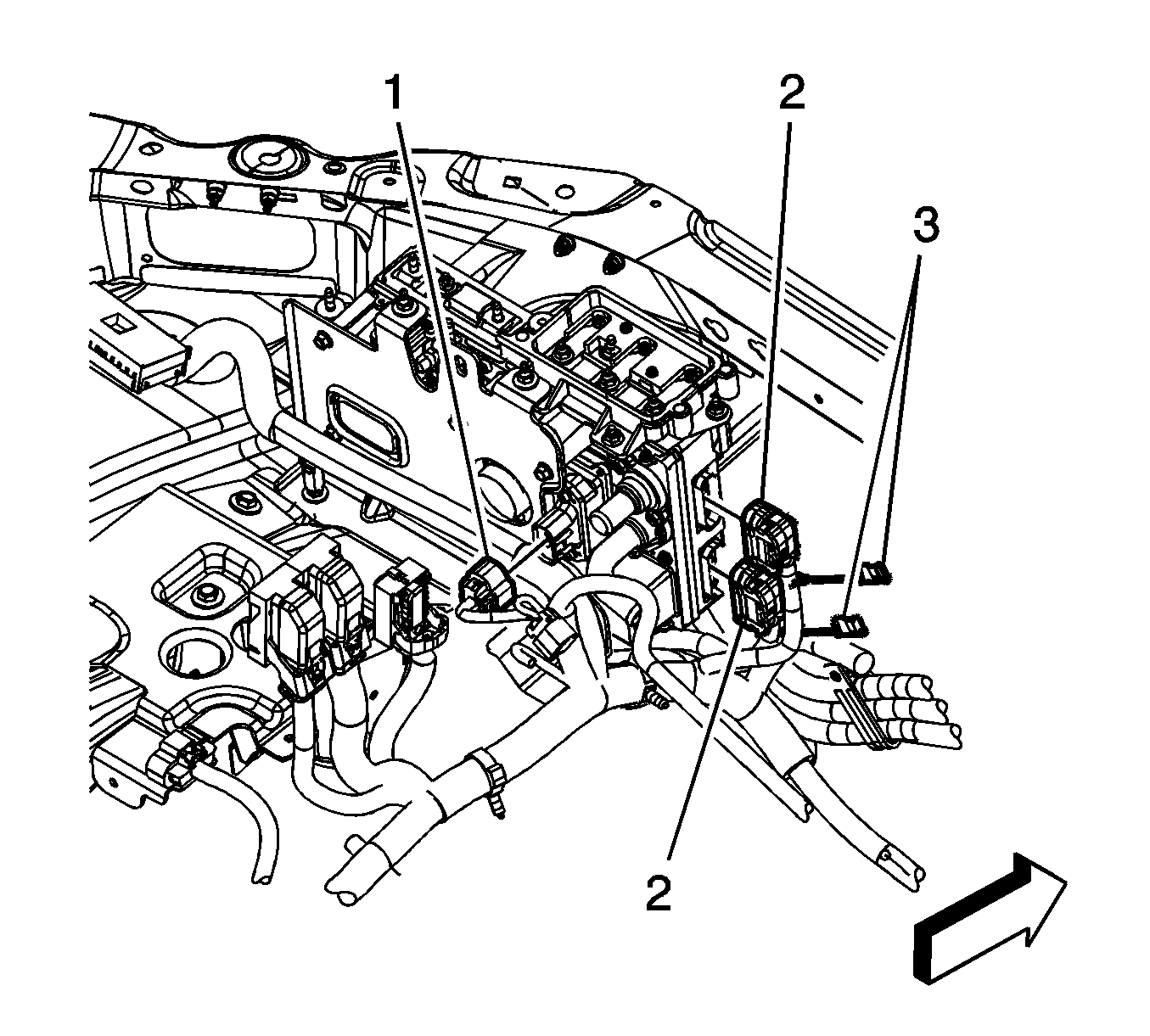 1
2
3
2