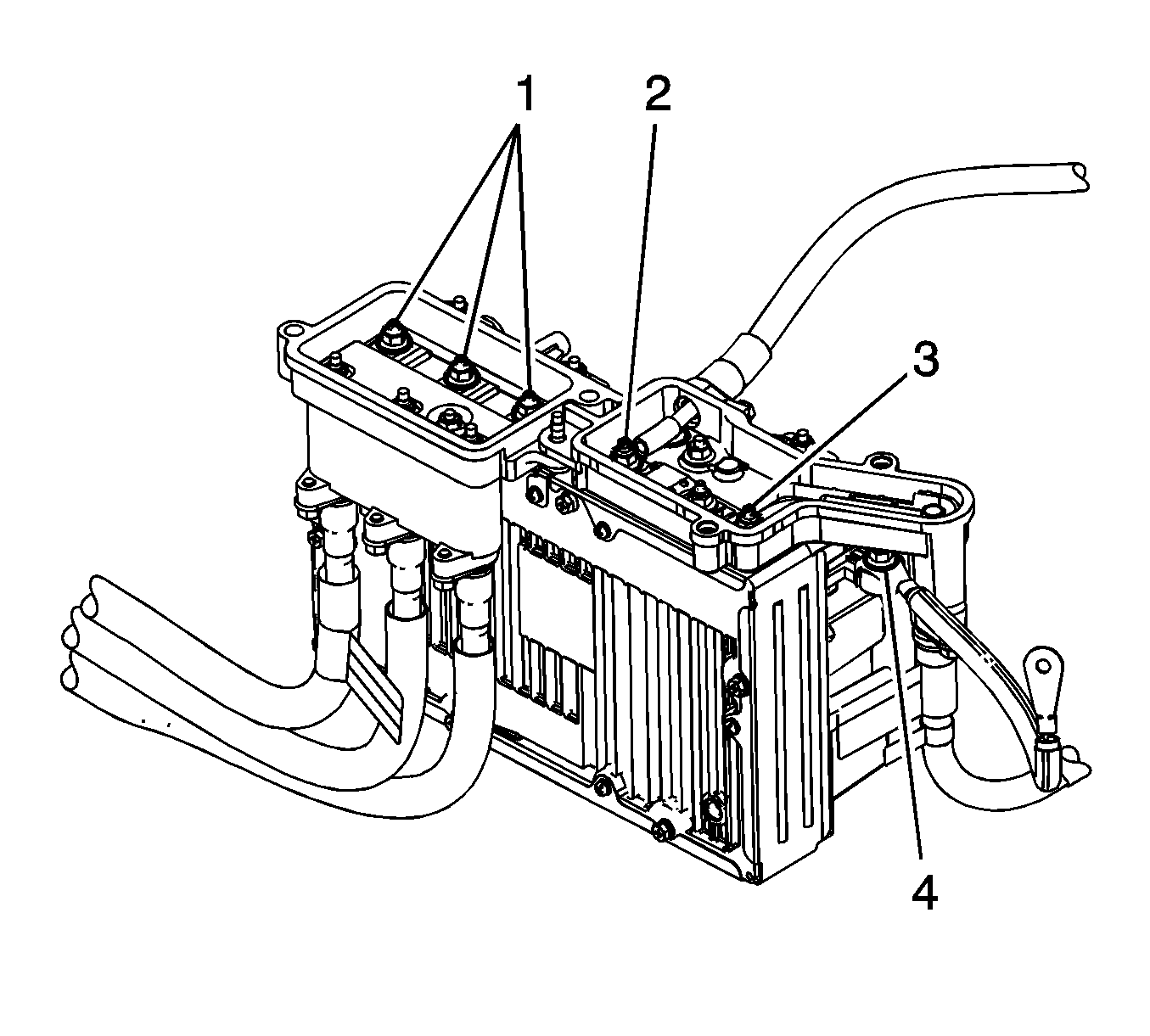 1
2
3
4