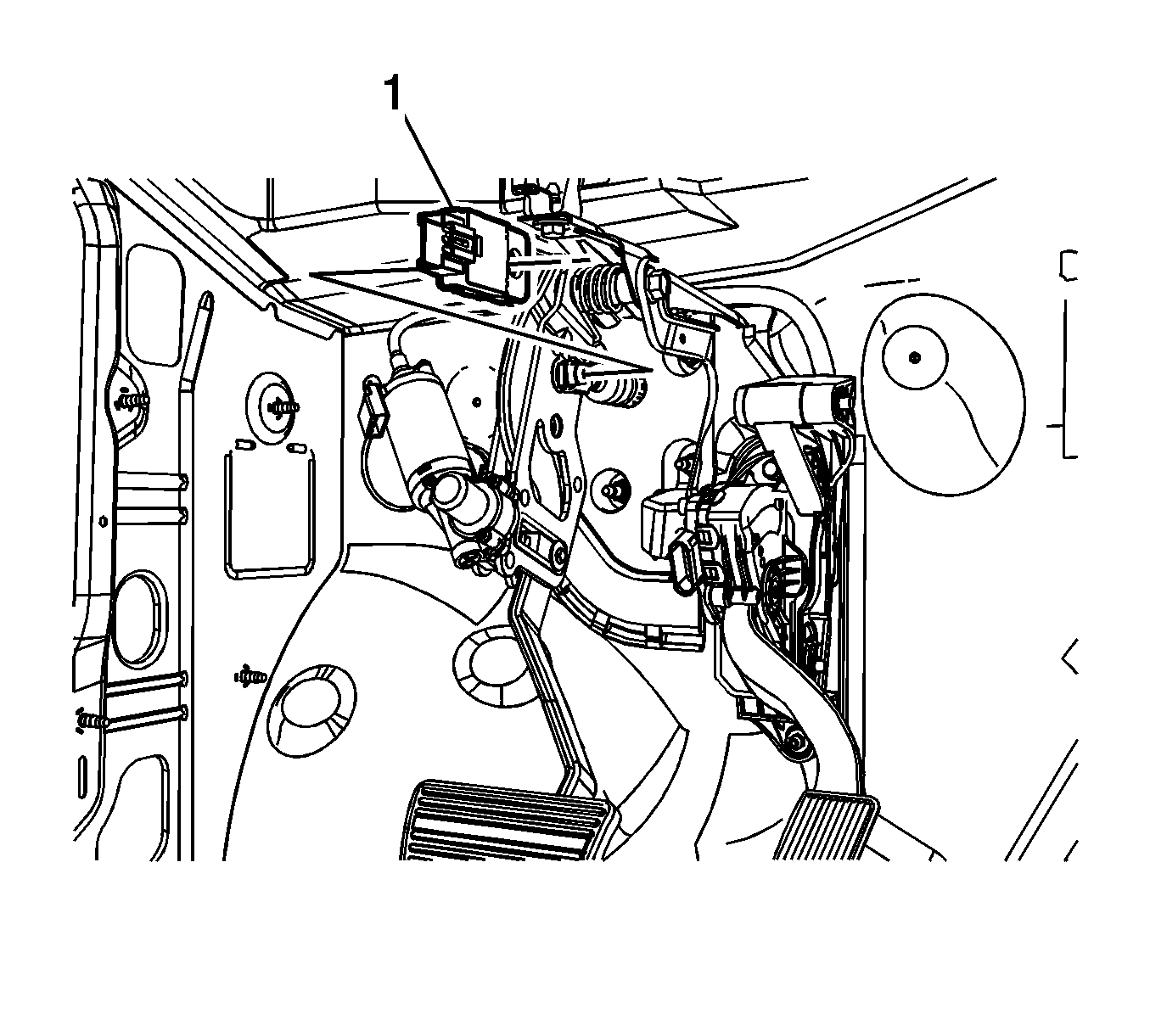 1