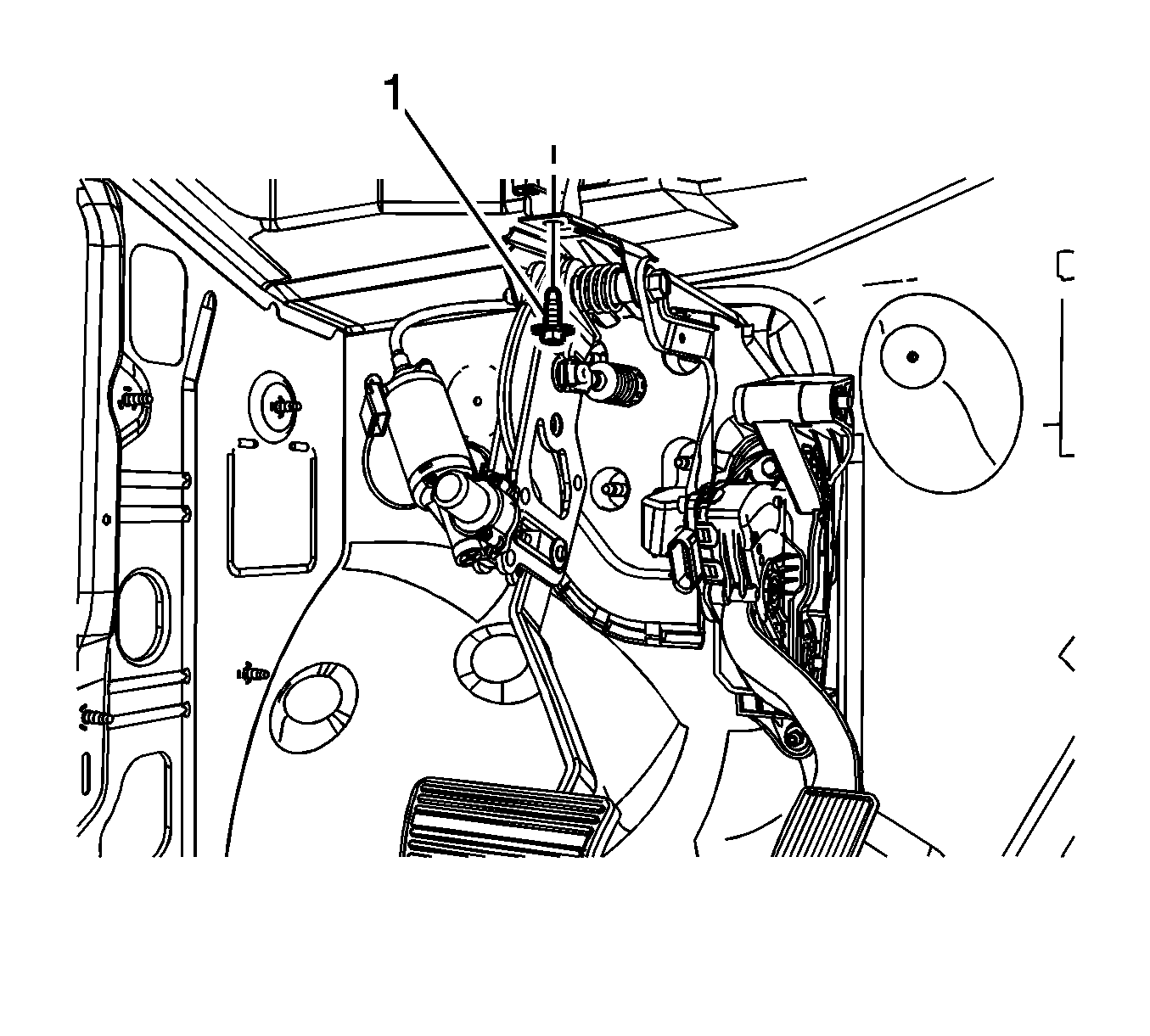 1