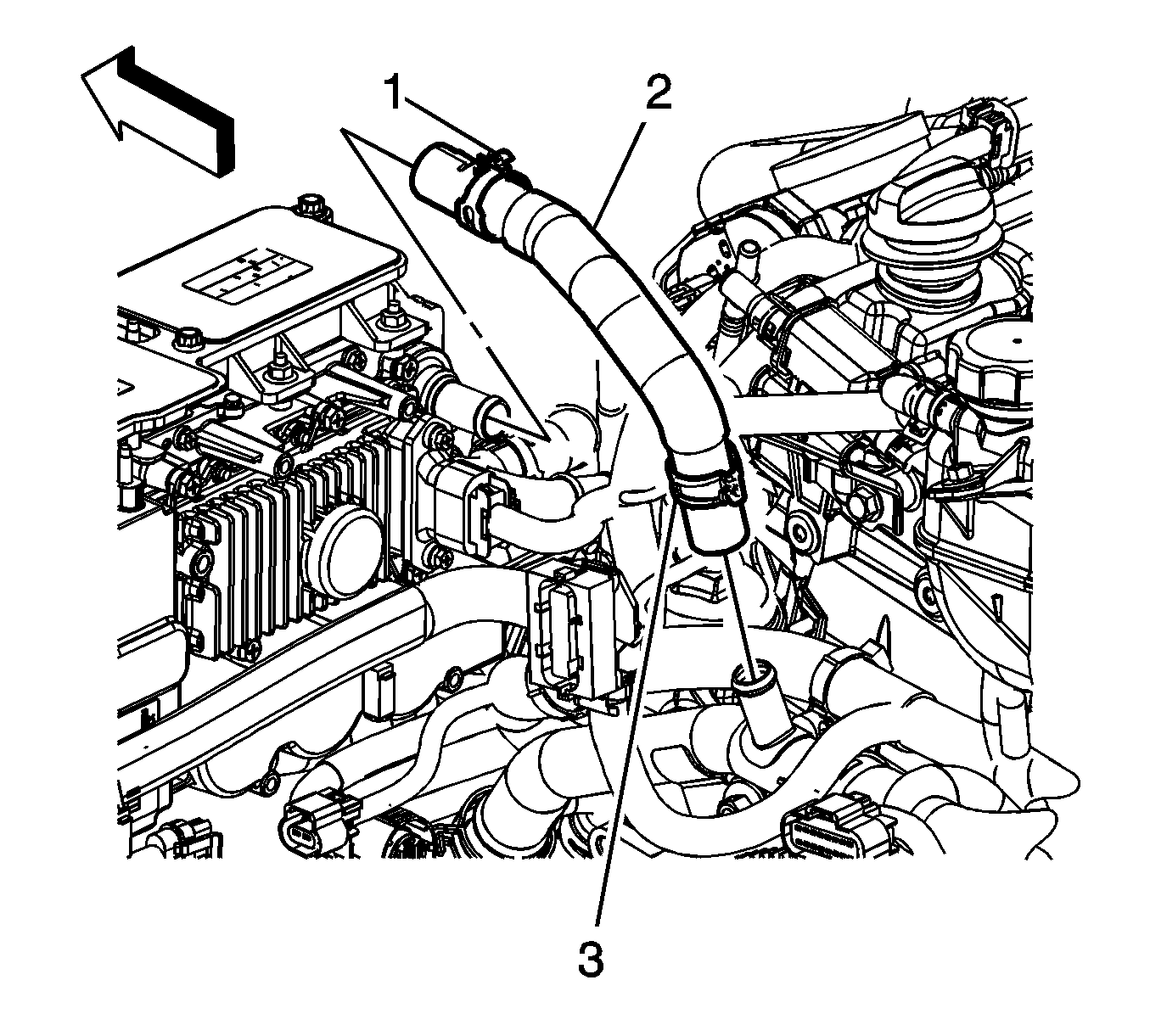 1
2
3