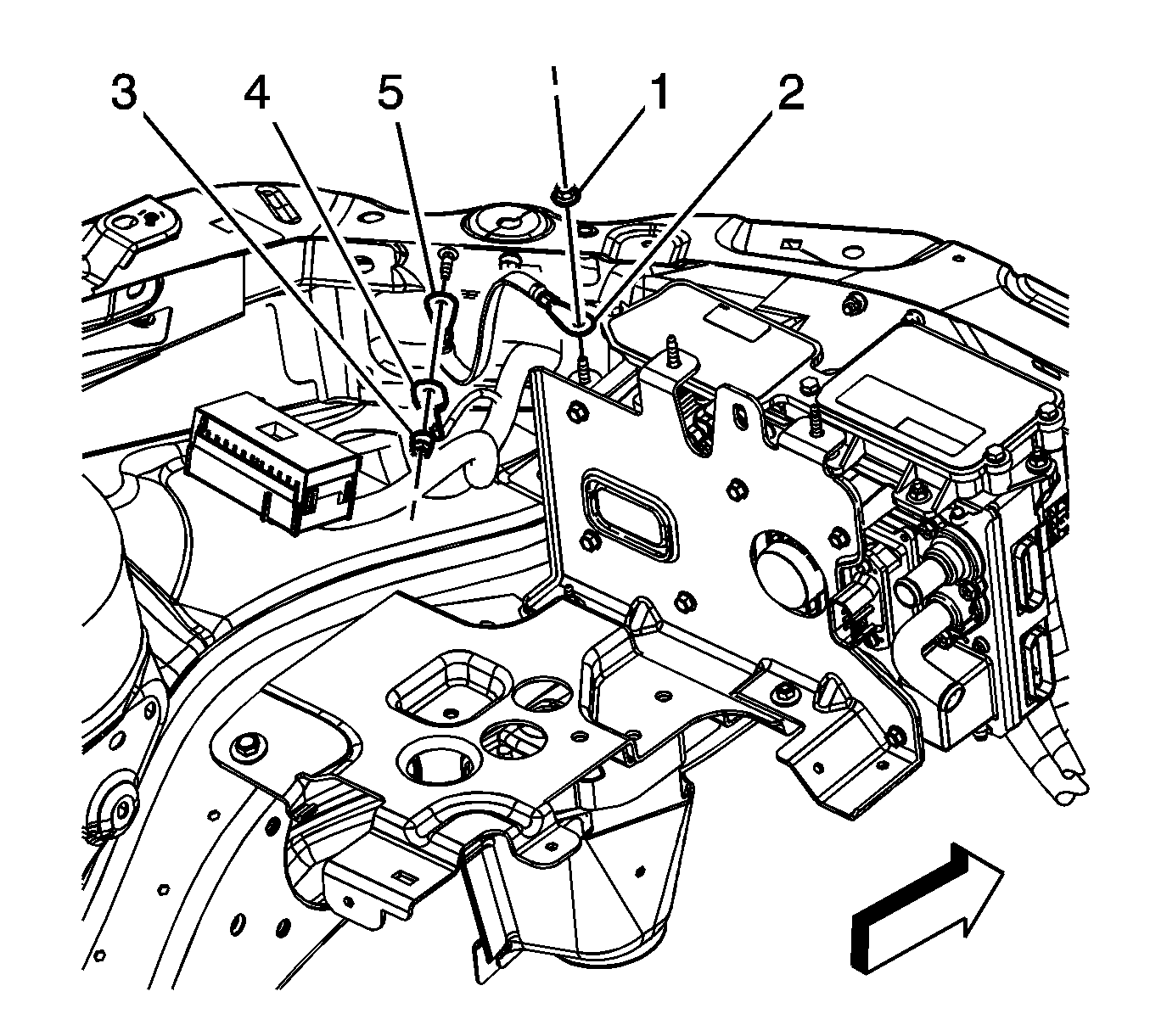 3 4 5 1 2