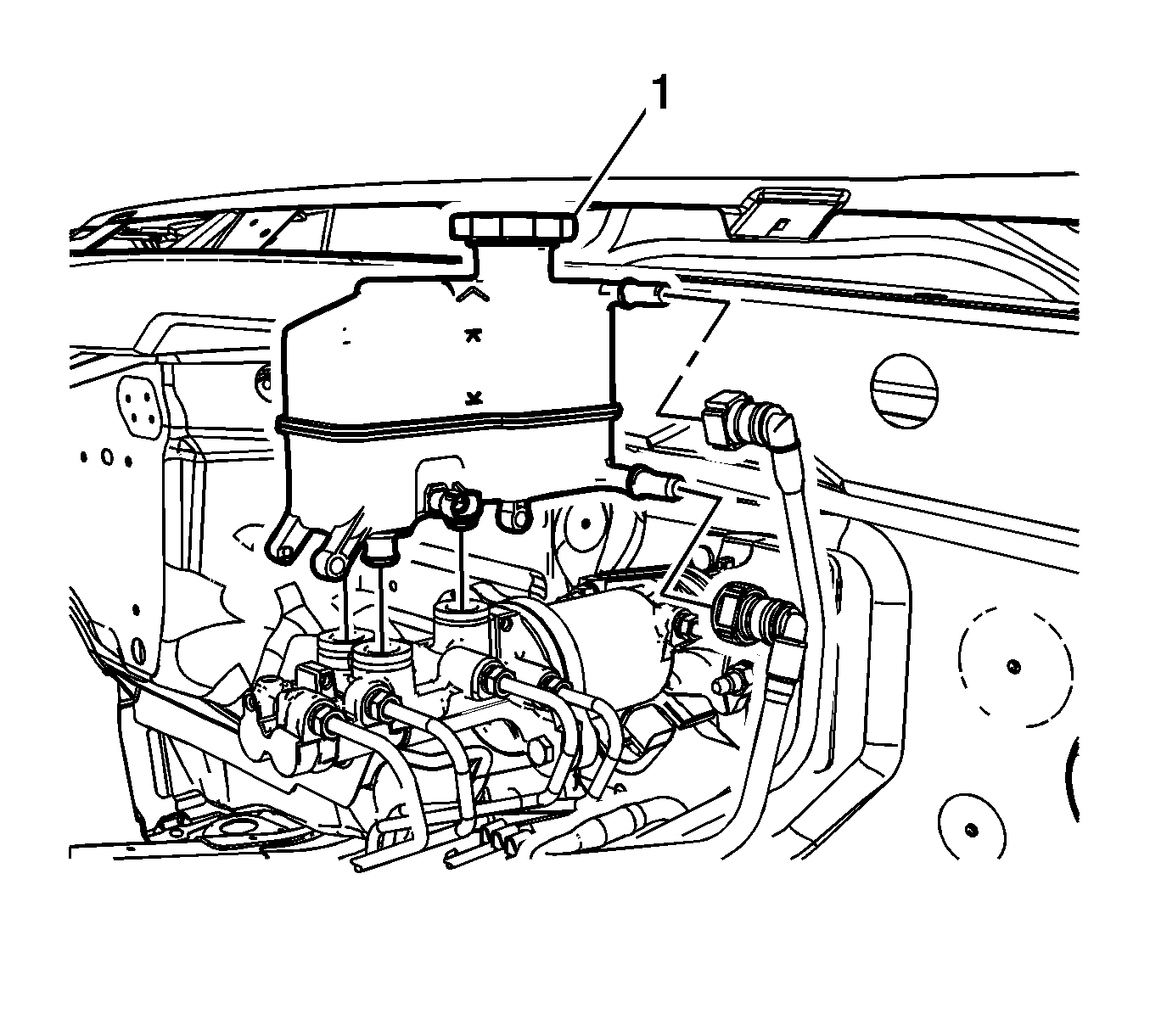 1