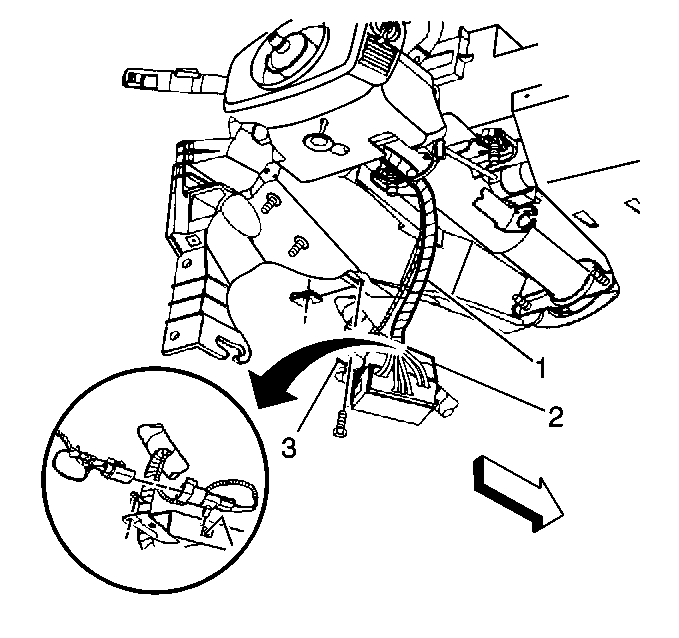 1
2
3