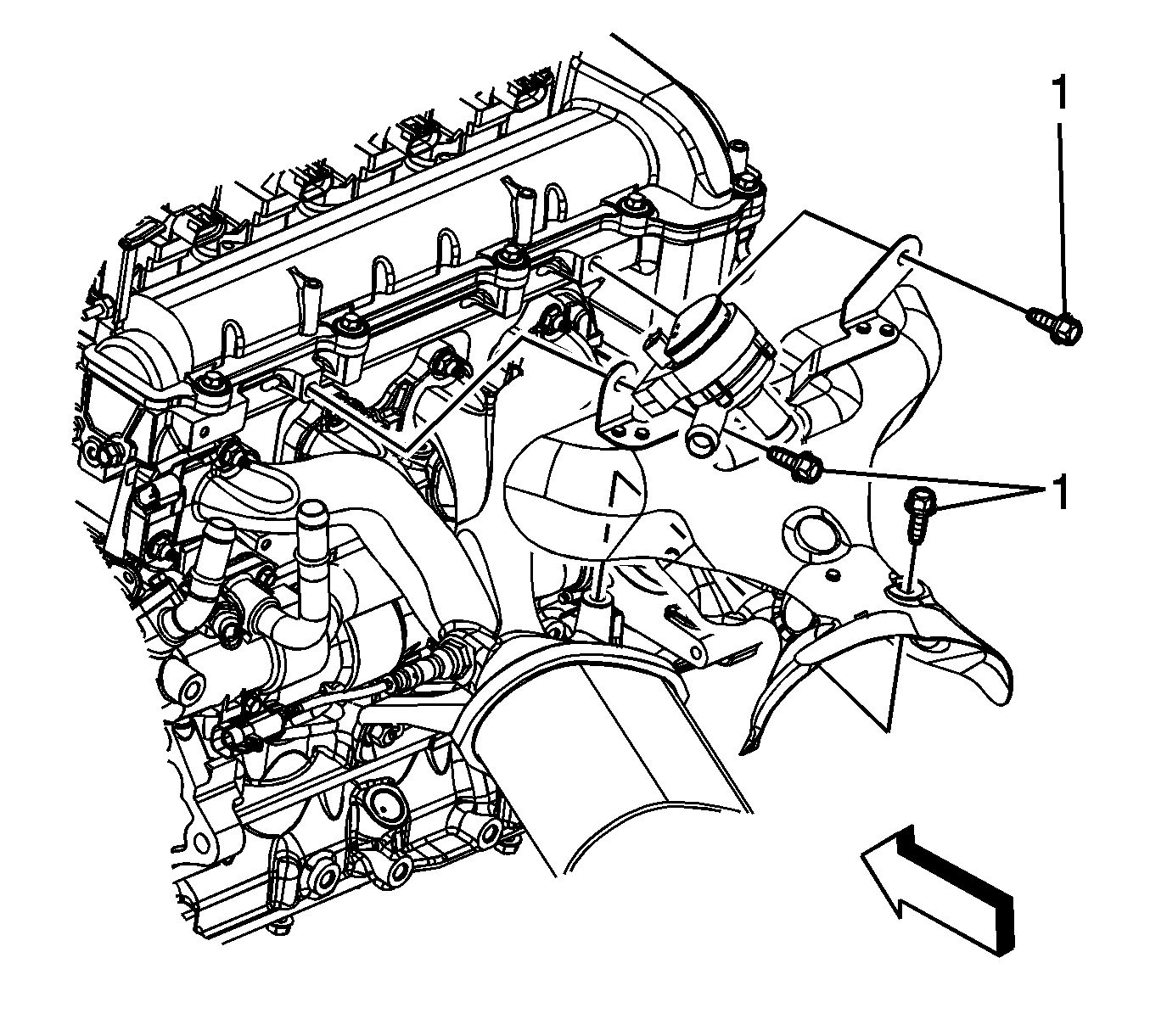 1

1