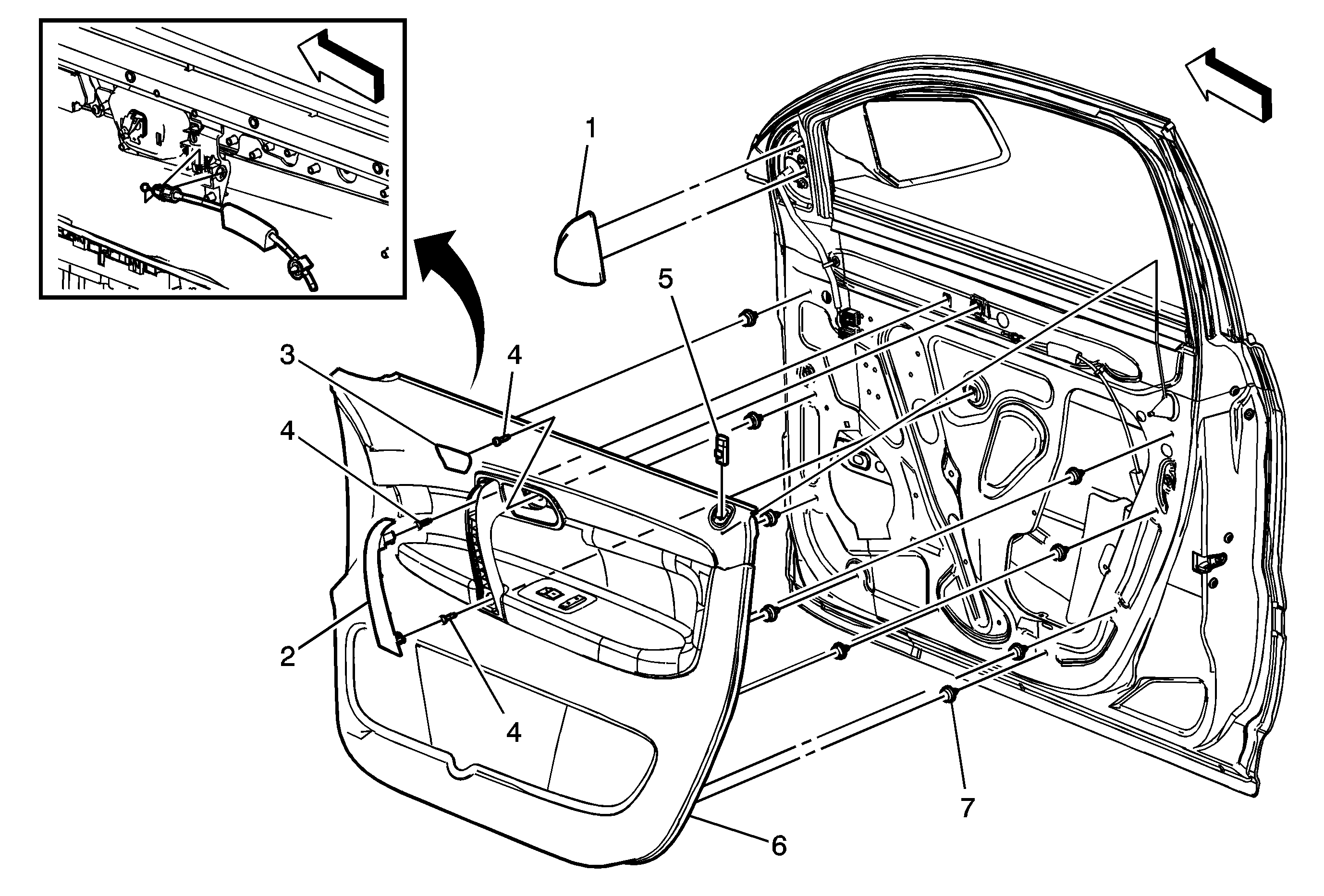 1
5
3
4
4
2
4
7
6