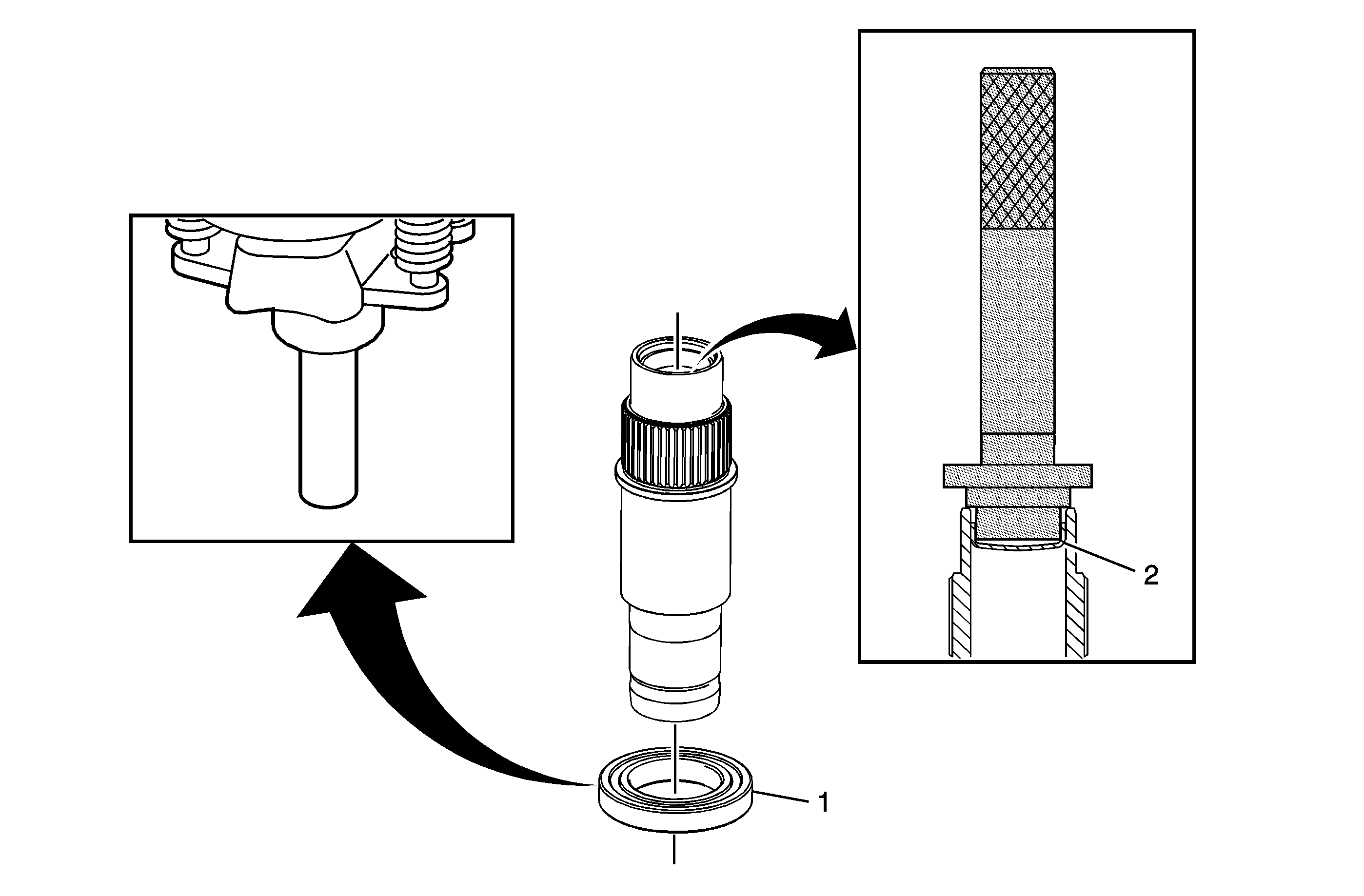 2

1