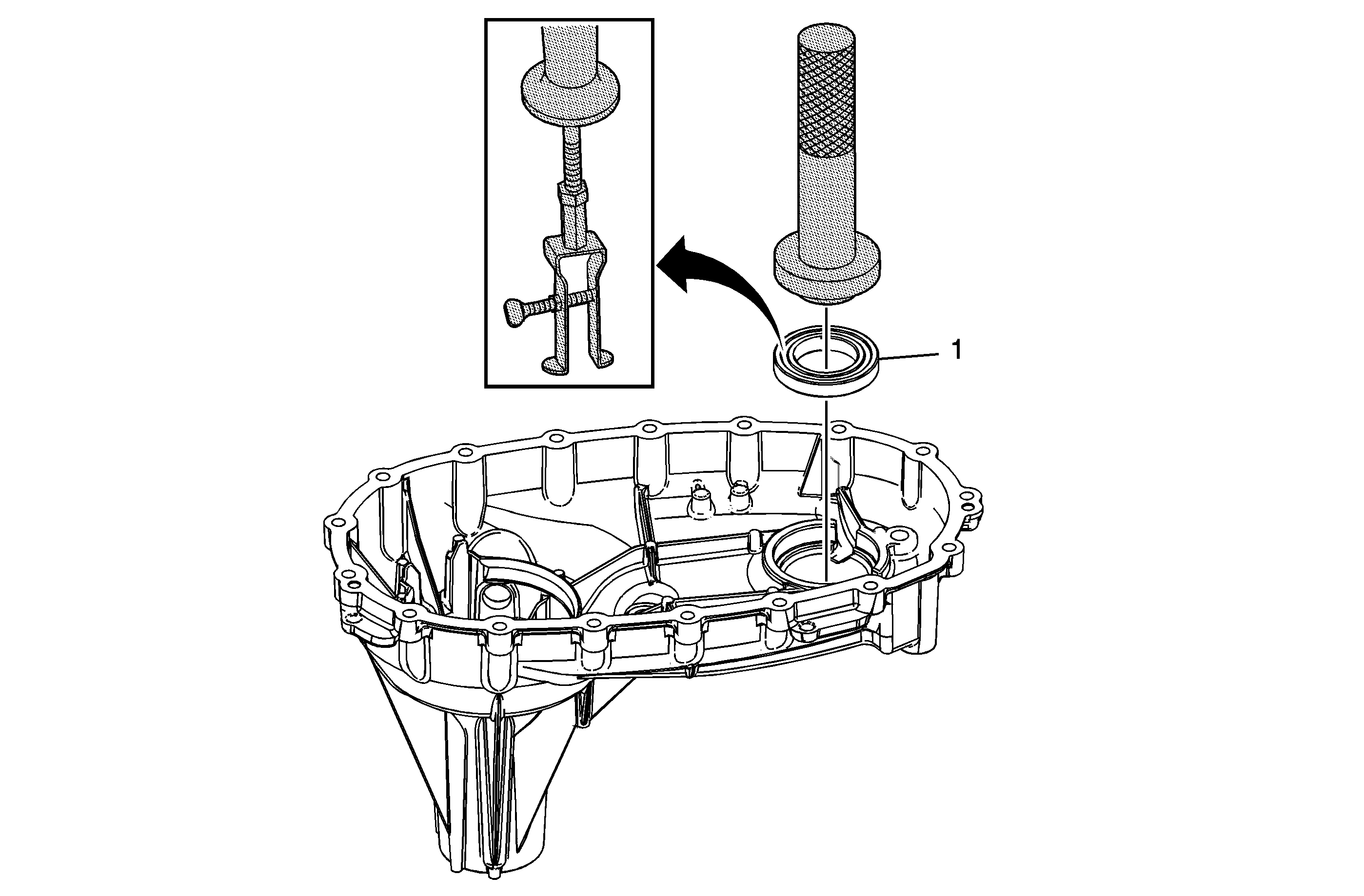 1