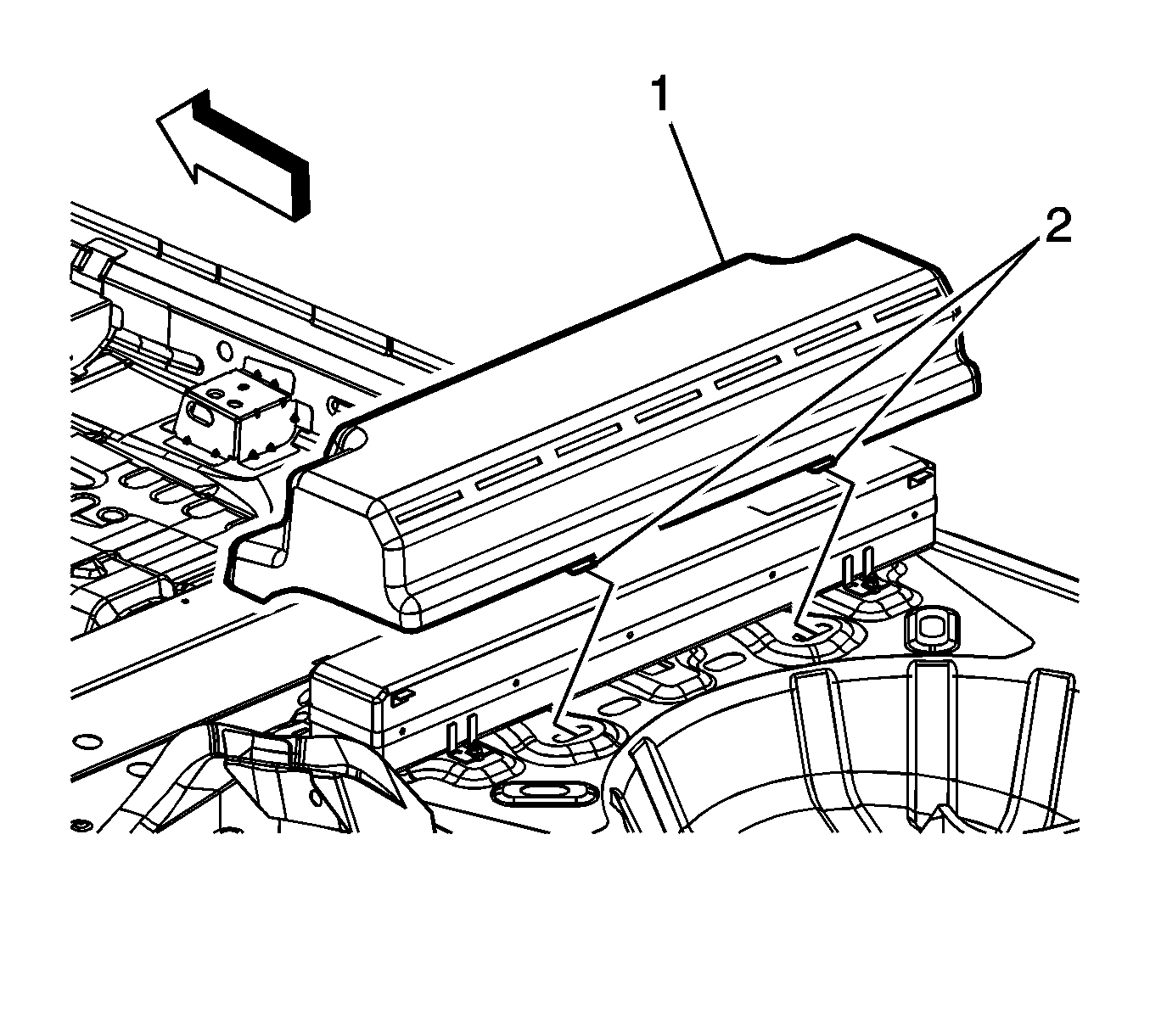 1

2