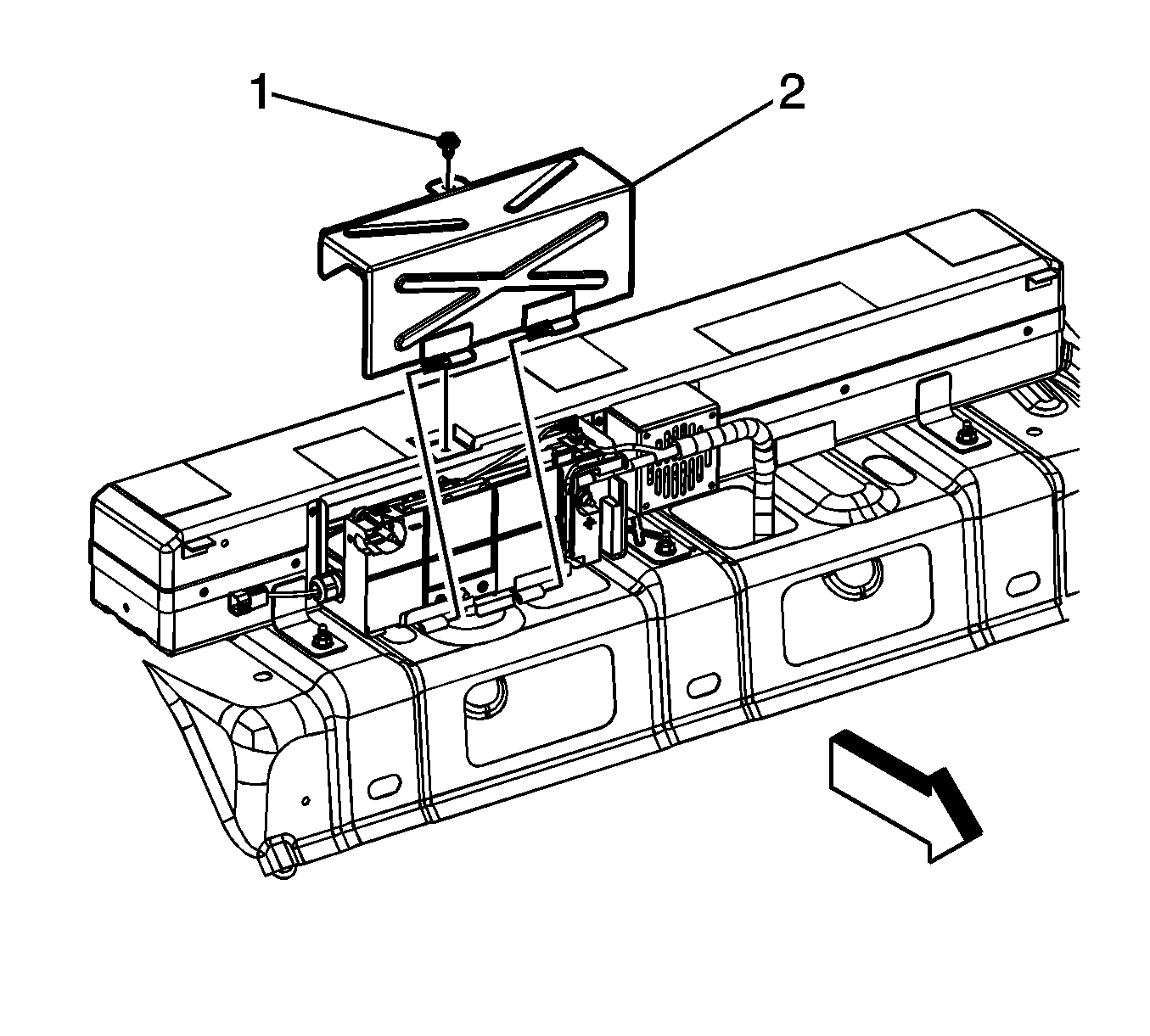 1
2