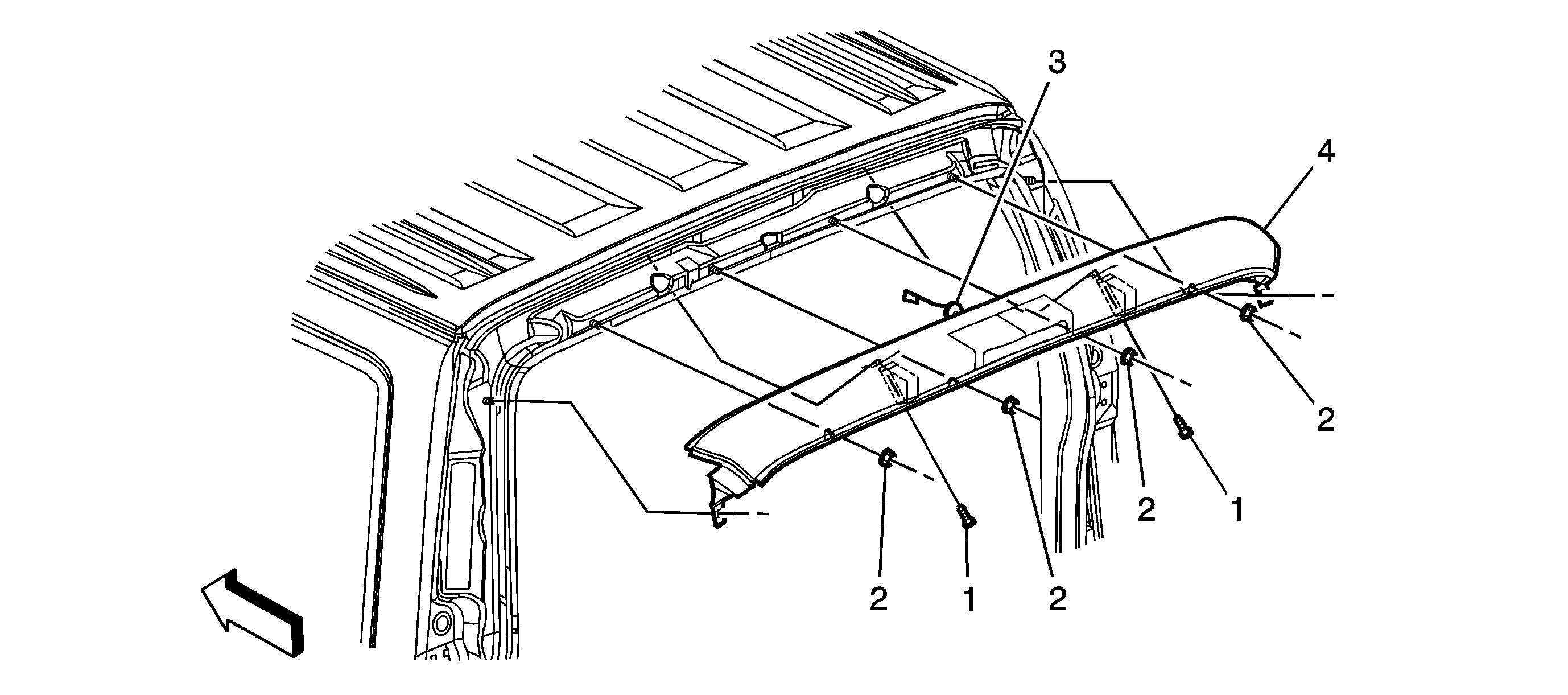 3
4
2
2
1
2
1
2