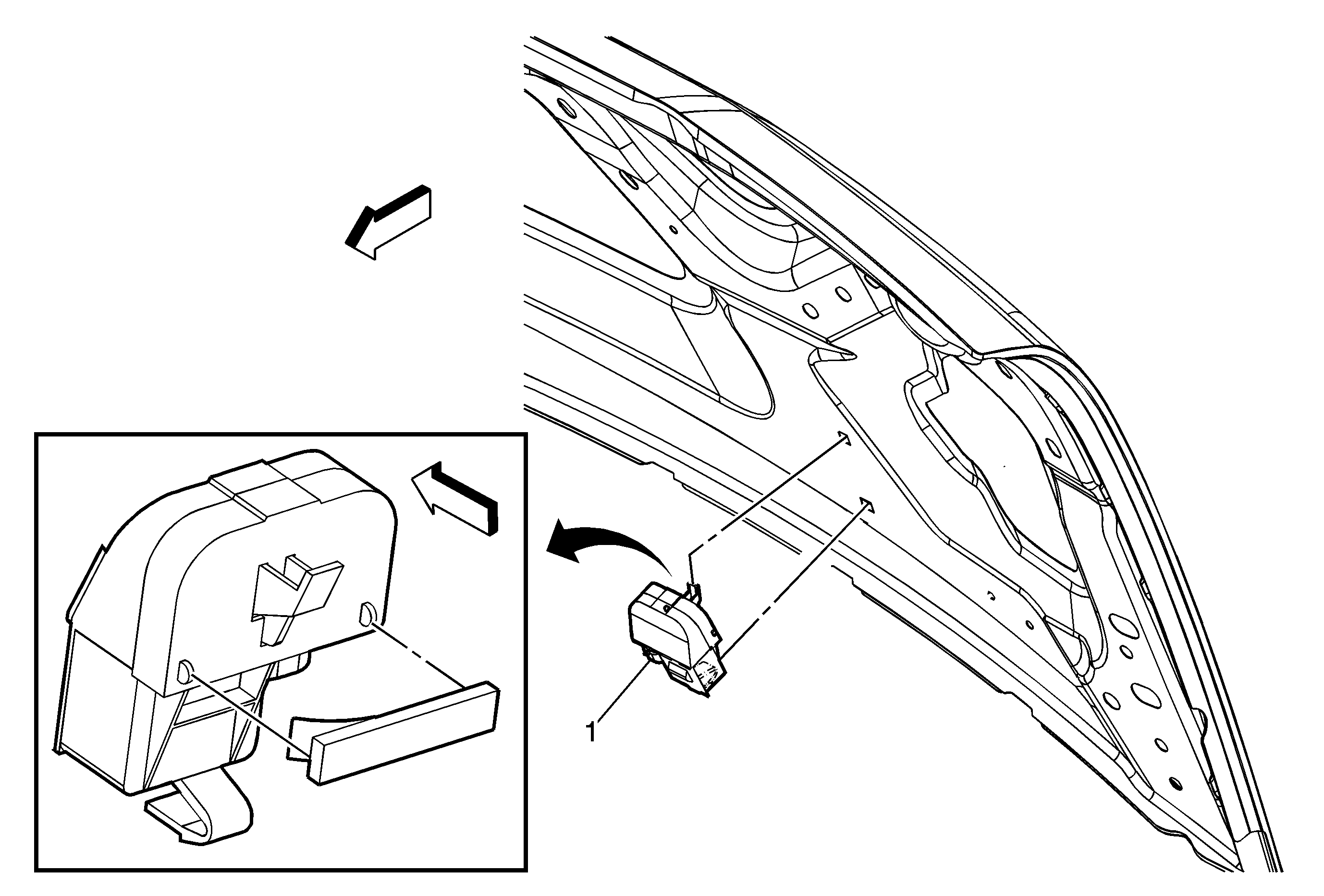 1