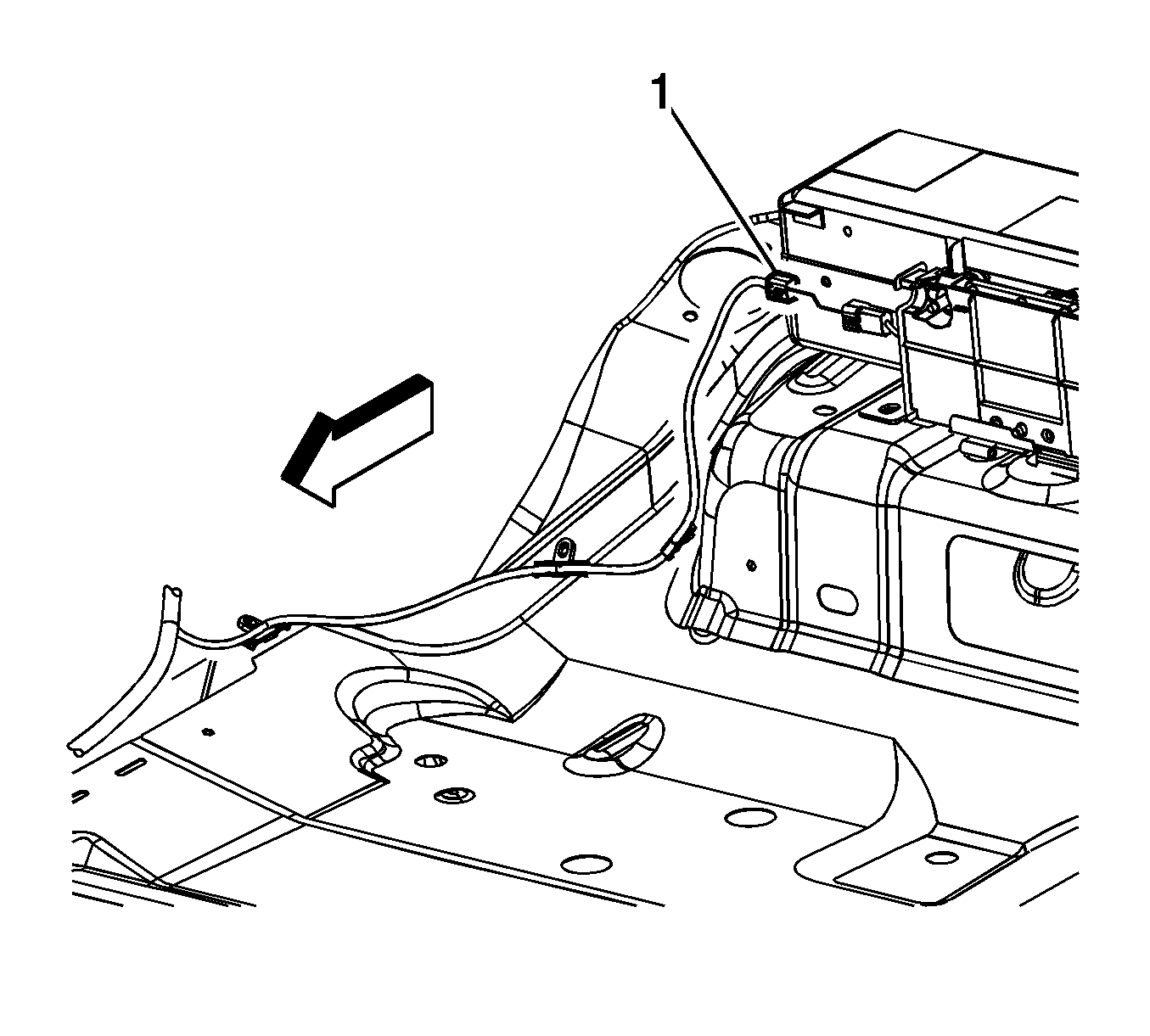 1