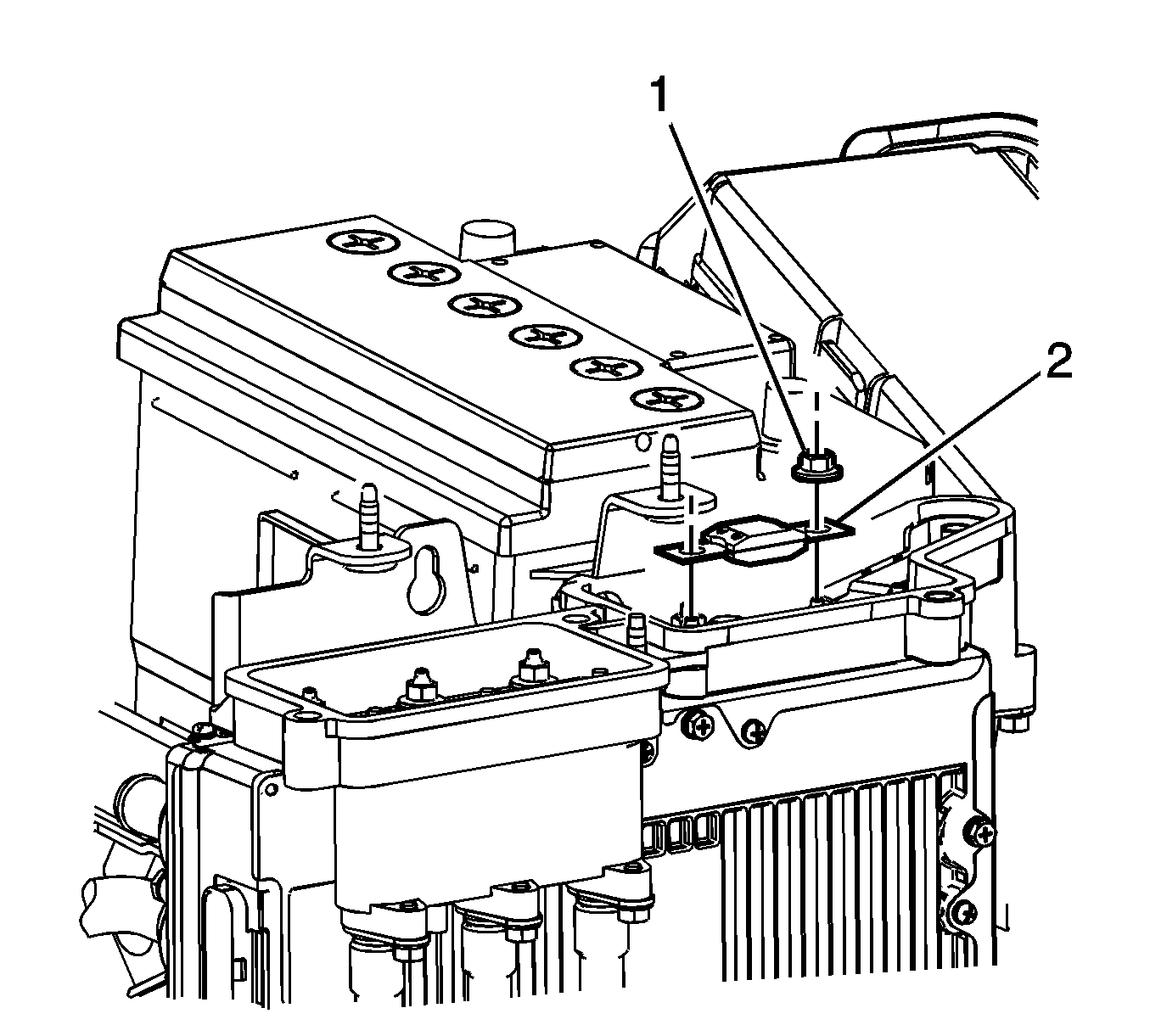 1
2