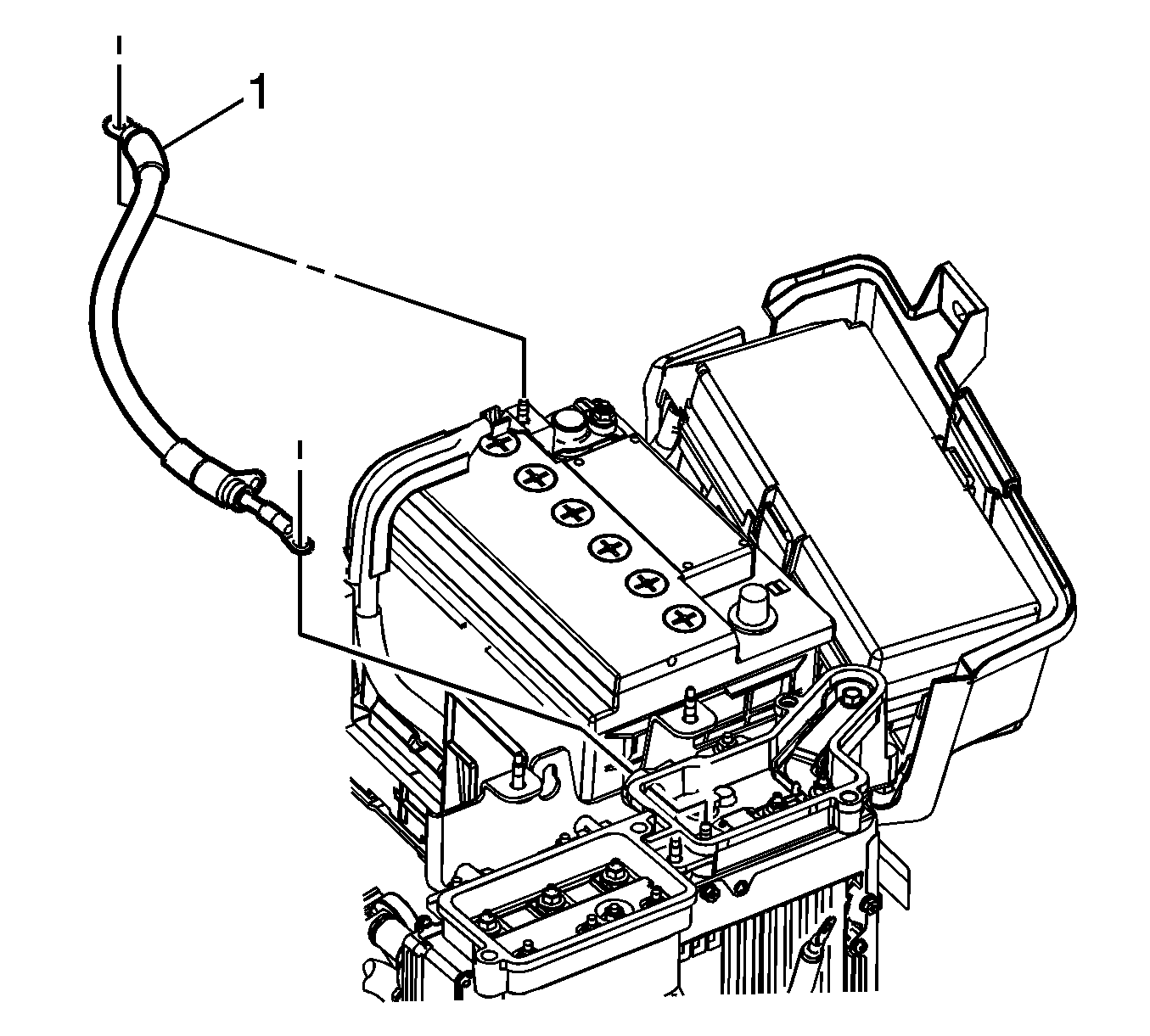 1