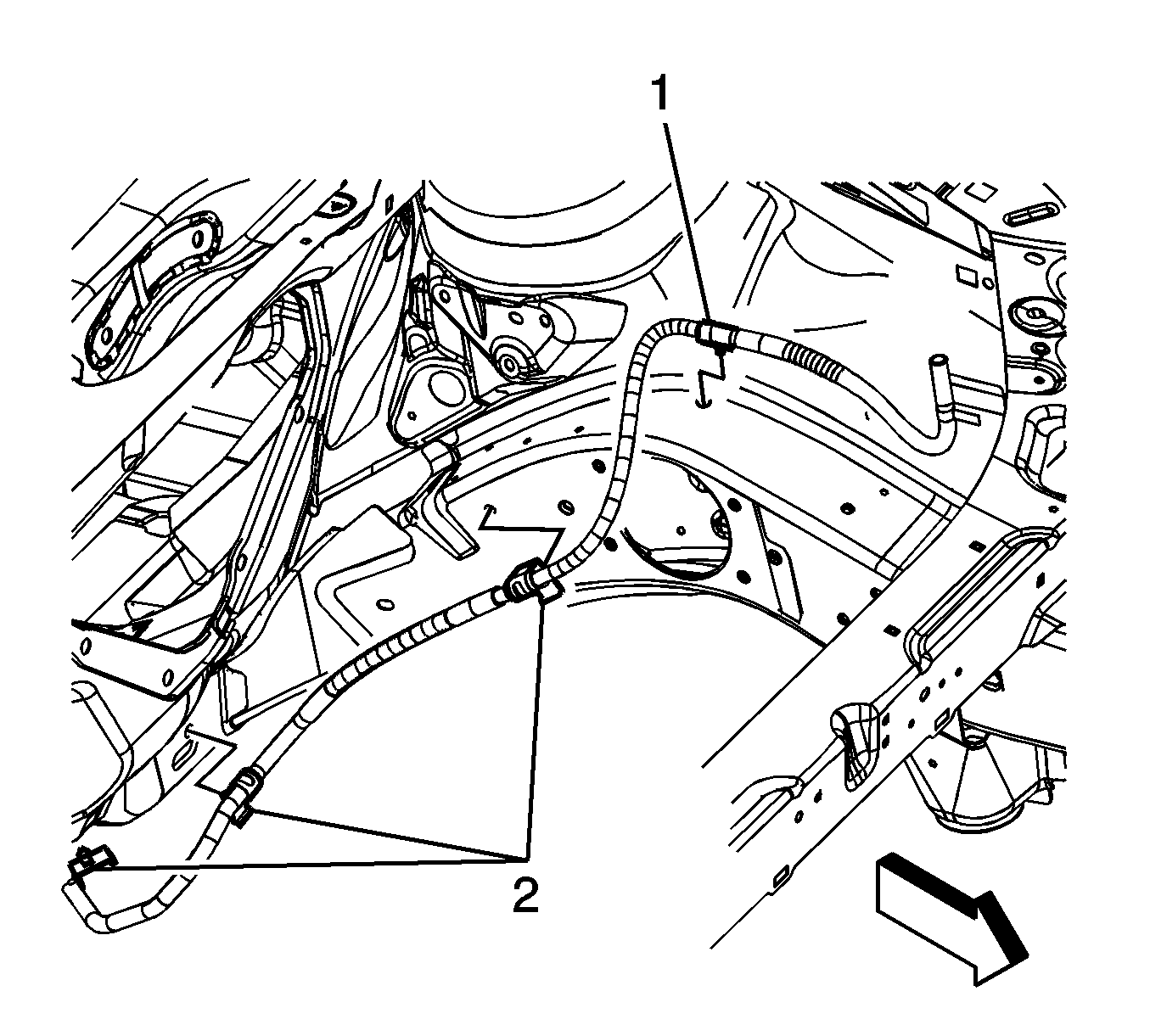 1

2