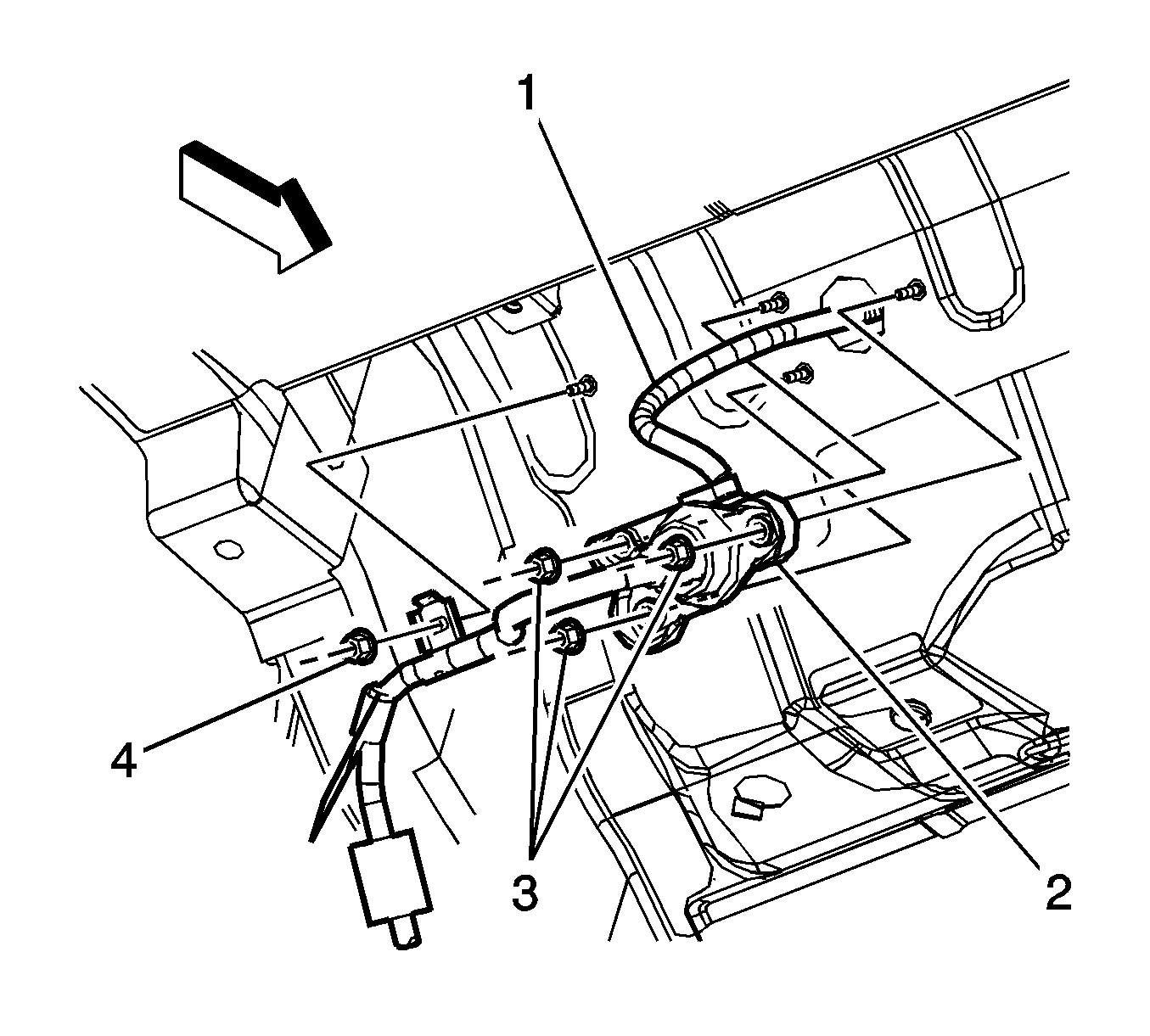 1
4
3
2